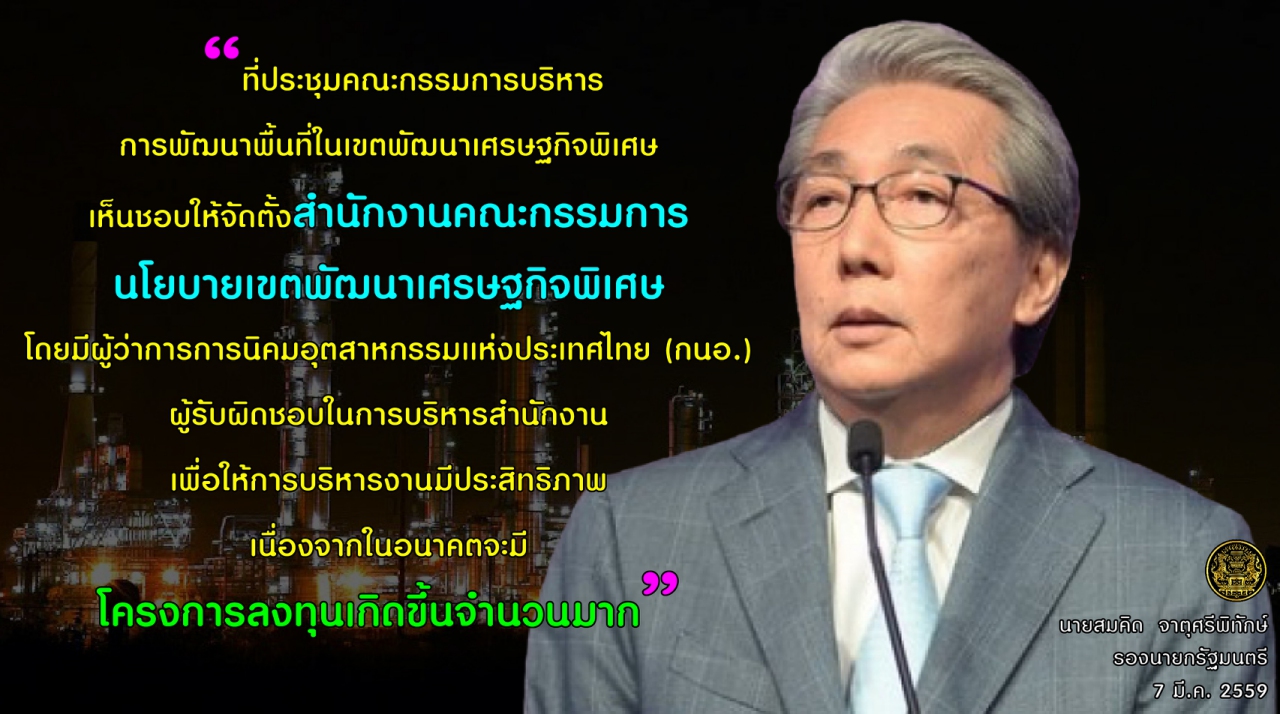 “ที่ประชุมคณะกรรมการบริหาร
การพัฒนาพื้นที่ในเขตพัฒนาเศรษฐกิจพิเศษ
เห็นชอบให้จัดตั้งสำนักงานคณะกรรมการ
นโยบายเขตพัฒนาเศรษฐกิจพิเศษ
โดยมีผู้ว่าการการนิคมอุตสาหกรรมแห่งประเทศไทย (กนอ.)
ผู้รับผิดชอบในการบริหารสำนักงาน
เพื่อให้การบริหารงานมีประสิทธิภาพ
เนื่องจากในอนาคตจะมี
โครงการลงทุนเกิดขึ้นจำนวนมาก”

นายสมคิด จาตุศรีพิทักษ์
รองนายกรัฐมนตรี
7 มี.ค. 2559