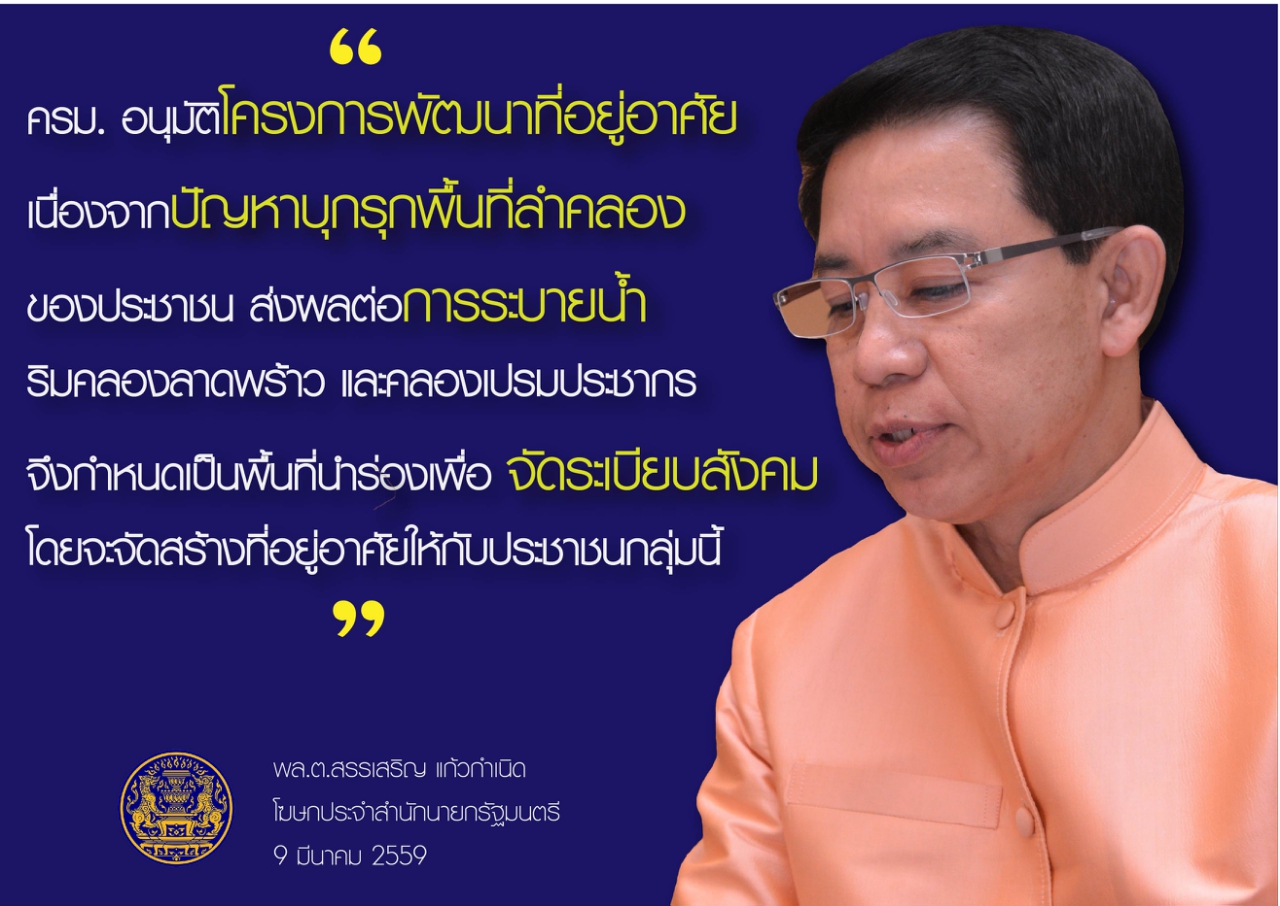 “

ครม. อนุมัติโครงการพัฒนาที่อยู่อาศัย

เนื่องจากปัญหาบุกรุกพื้นที่ลำคลอง

ของประชาชน ส่งผลต่อการระบายน้ำ

ริมคลองลาดพร้าว และคลองเปรมประชากร

จึงกำหนดเป็นพื้นที่นำร่องเพื่อ จัดระเบียบสังคม

โดยจะจัดสร้างที่อยู่อาศัยให้กับประชาชนกลุ่มนี้

”

พล.ต.สรรเสริญ แก้วกำเนิด
โฆษกประจำสำนักนายกรัฐมนตรี
9 มีนาคม 2559