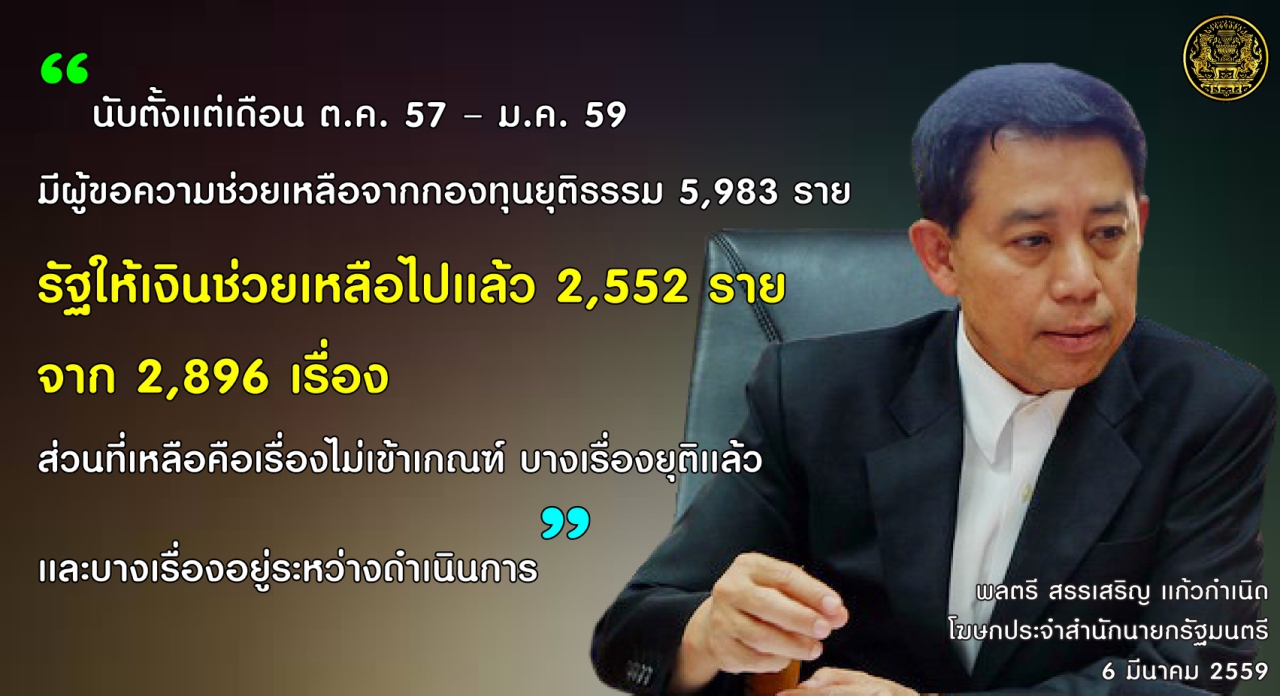 “
นับตั้งแต่เดือน ต.ค. 57 – ม.ค. 59

มีผู้ขอความช่วยเหลือจากกองทุนยุติธรรม 5,983 ราย

รัฐให้เงินช่วยเหลือไปแล้ว 2,552 ราย

จาก 2,896 เรื่อง

ส่วนที่เหลือคือเรื่องไม่เข้าเกณฑ์ บางเรื่องยุติแล้ว

และบางเรื่องอยู่ระหว่างดำเนินการ
”

พลตรี สรรเสริญ แก้วกำเนิด
โฆษกประจำสำนักนายกรัฐมนตรี
6 มีนาคม 2559