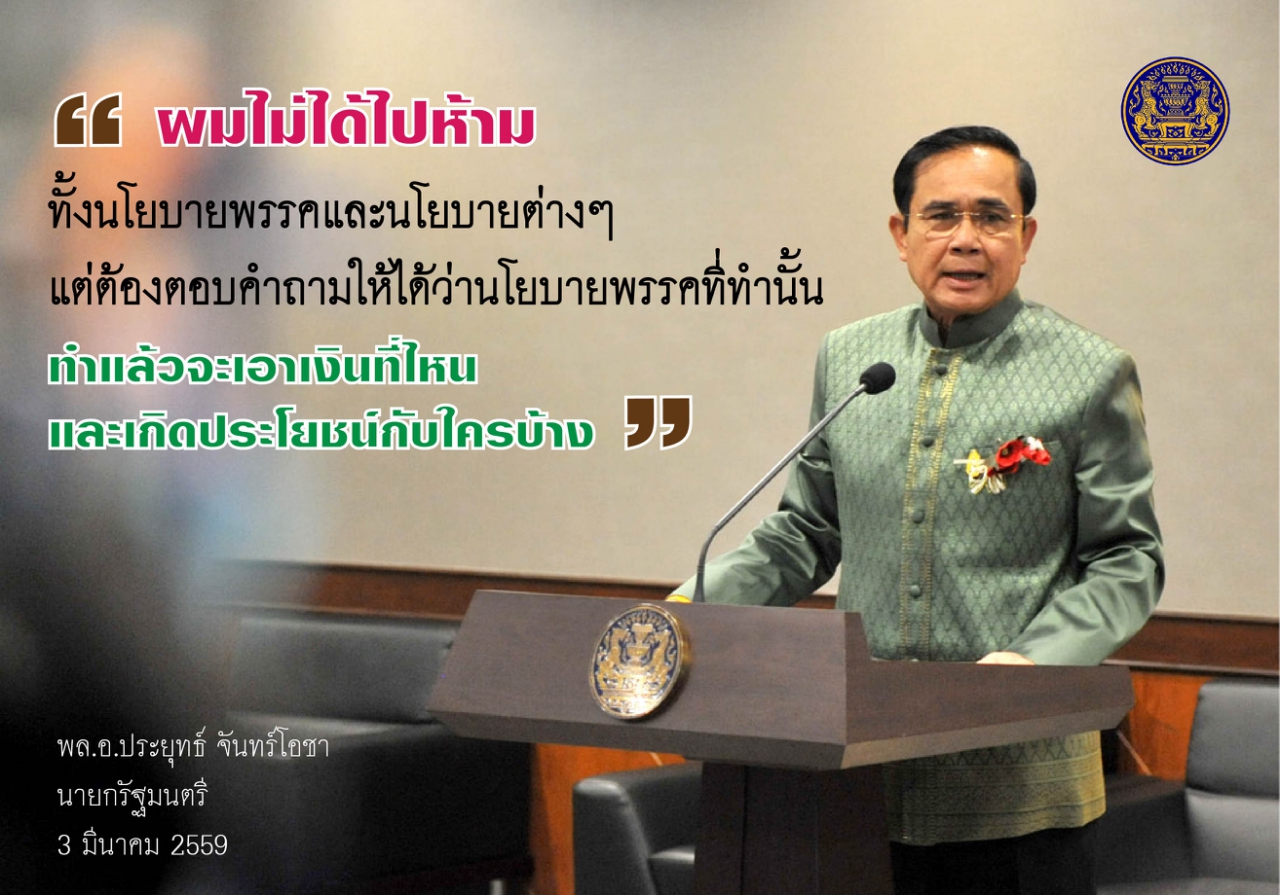 “ ผมไม่ได้ไปห้าม

ทั้งนโยบายพรรคและนโยบายต่างๆ แต่ต้องตอบคำถามให้ได้ว่านโยบายพรรคที่ทำนั้น

ทำแล้วจะเอาเงินที่ไหน และเกิดประโยชน์กับใครบ้าง ”

พล.อ.ประยุทธ์ จันทร์โอชา
นายกรัฐมนตรี
3 มีนาคม 2559