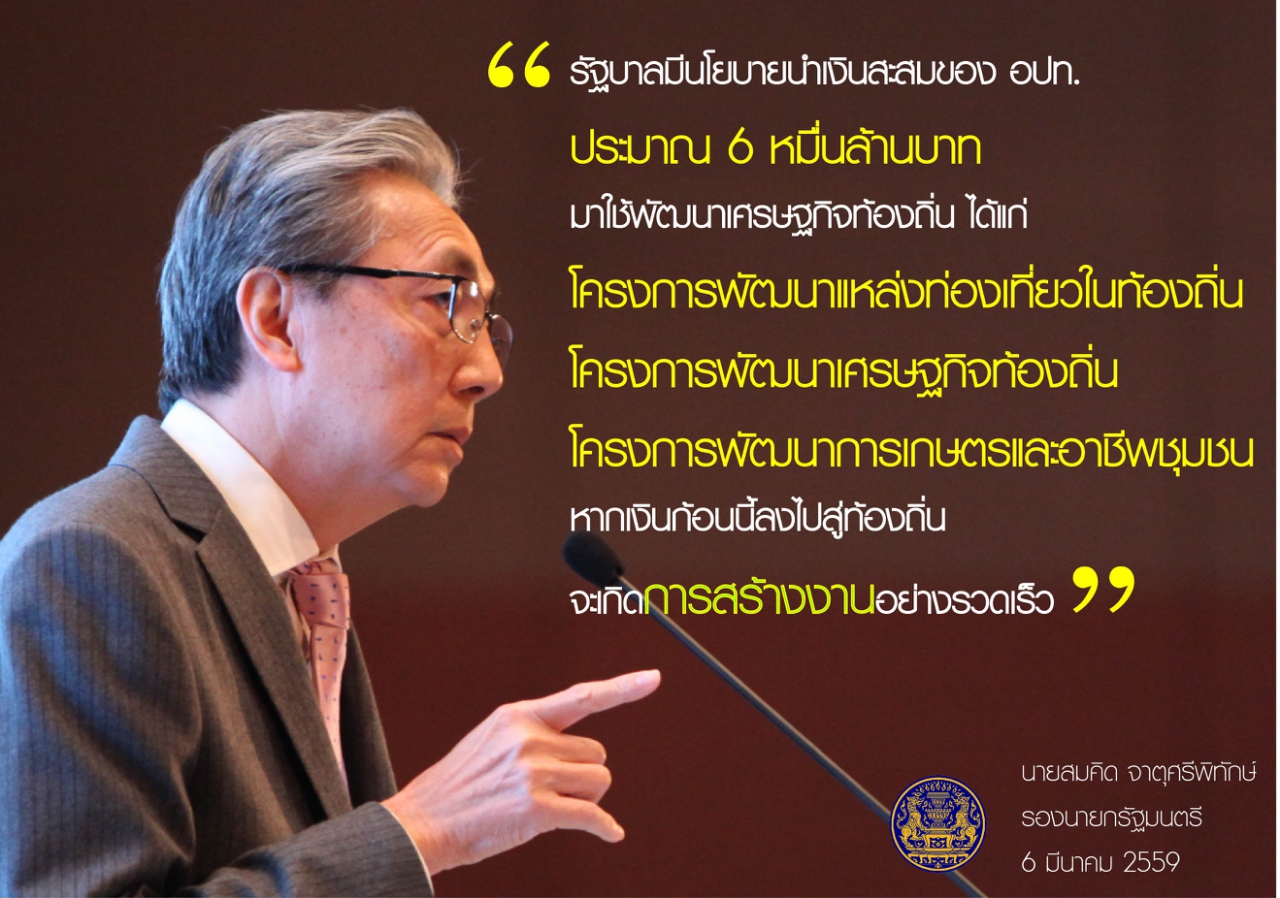 “ รัฐบาลมีนโยบายนำเงินสะสมของ อปท.

ประมาณ 6 หมื่นล้านบาท

มาใช้พัฒนาเศรษฐกิจท้องถิ่น ได้แก่

โครงการพัฒนาแหล่งท่องเที่ยวในท้องถิ่น

โครงการพัฒนาเศรษฐกิจท้องถิ่น

โครงการพัฒนาการเกษตรและอาชีพชุมชน

หากเงินก้อนนี้ลงไปสู่ท้องถิ่น

จะเกิดการสร้างงานอย่างรวดเร็ว ”

นายสมคิด จาตุศรีพิทักษ์
รองนายกรัฐมนตรี
6 มีนาคม 2559