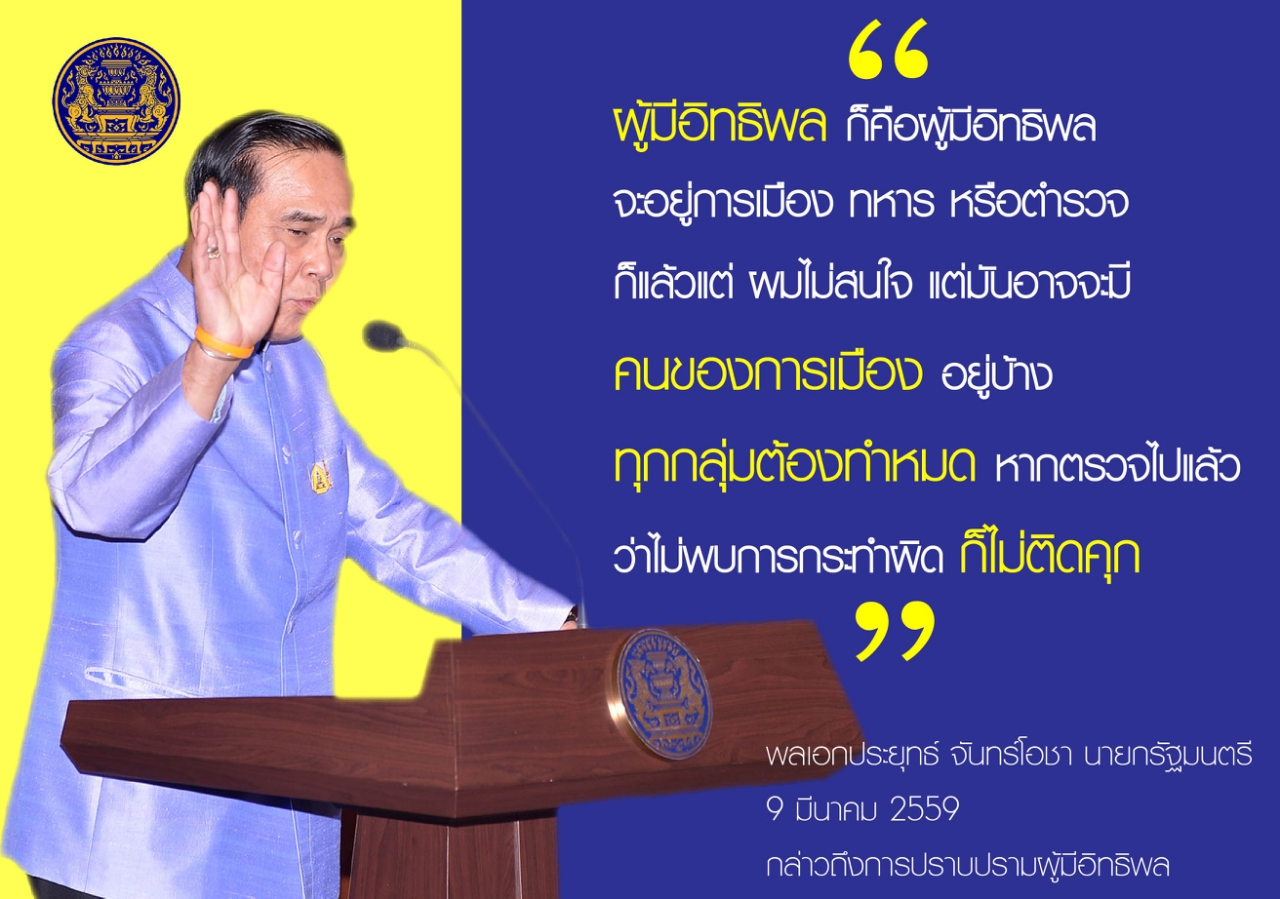 “

ผู้มีอิทธิพล ก็คือผู้มีอิทธิพล จะอยู่การเมือง ทหาร หรือตำรวจ ก็แล้วแต่ ผมไม่สนใจ แต่มันอาจจะมี คนของการเมือง อยู่บ้าง ทุกกลุ่มต้องทำหมด หากตรวจไปแล้ว ว่าไม่พบการกระทำผิด ก็ไม่ติดคุก

”

พลเอกประยุทธ์ จันทร์โอชา นายกรัฐมนตรี
9 มีนาคม 2559
กล่าวถึงการปราบปรามผู้มีอิทธิพล