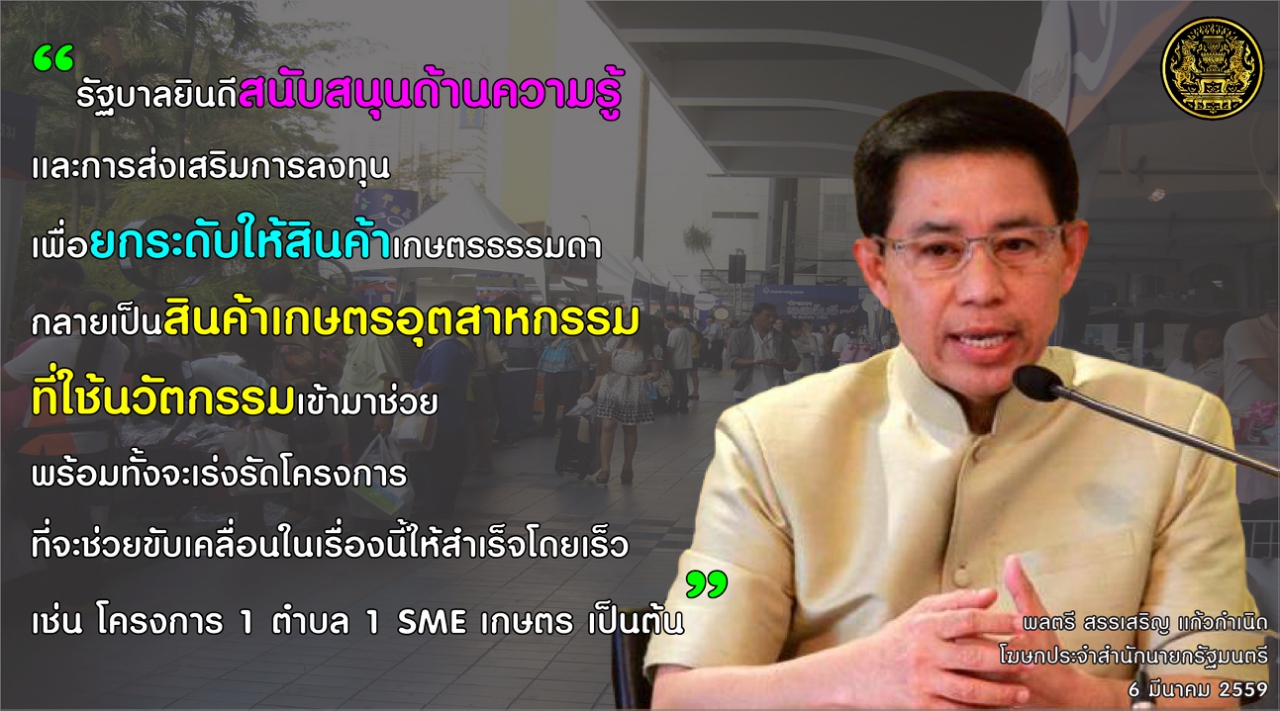 “ รัฐบาลยินดีสนับสนุนด้านความรู้ และการส่งเสริมการลงทุน เพื่อยกระดับให้สินค้าเกษตรธรรมดา กลายเป็นสินค้าเกษตรอุตสาหกรรม ที่ใช้นวัตกรรมเข้ามาช่วย พร้อมทั้งจะเร่งรัดโครงการ ที่จะช่วยขับเคลื่อนในเรื่องนี้ให้สำเร็จโดยเร็ว เช่น โครงการ 1 ตำบล 1 SME เกษตร เป็นต้น ”

พลตรี สรรเสริญ แก้วกำเนิด
โฆษกประจำสำนักนายกรัฐมนตรี
6 มีนาคม 2559