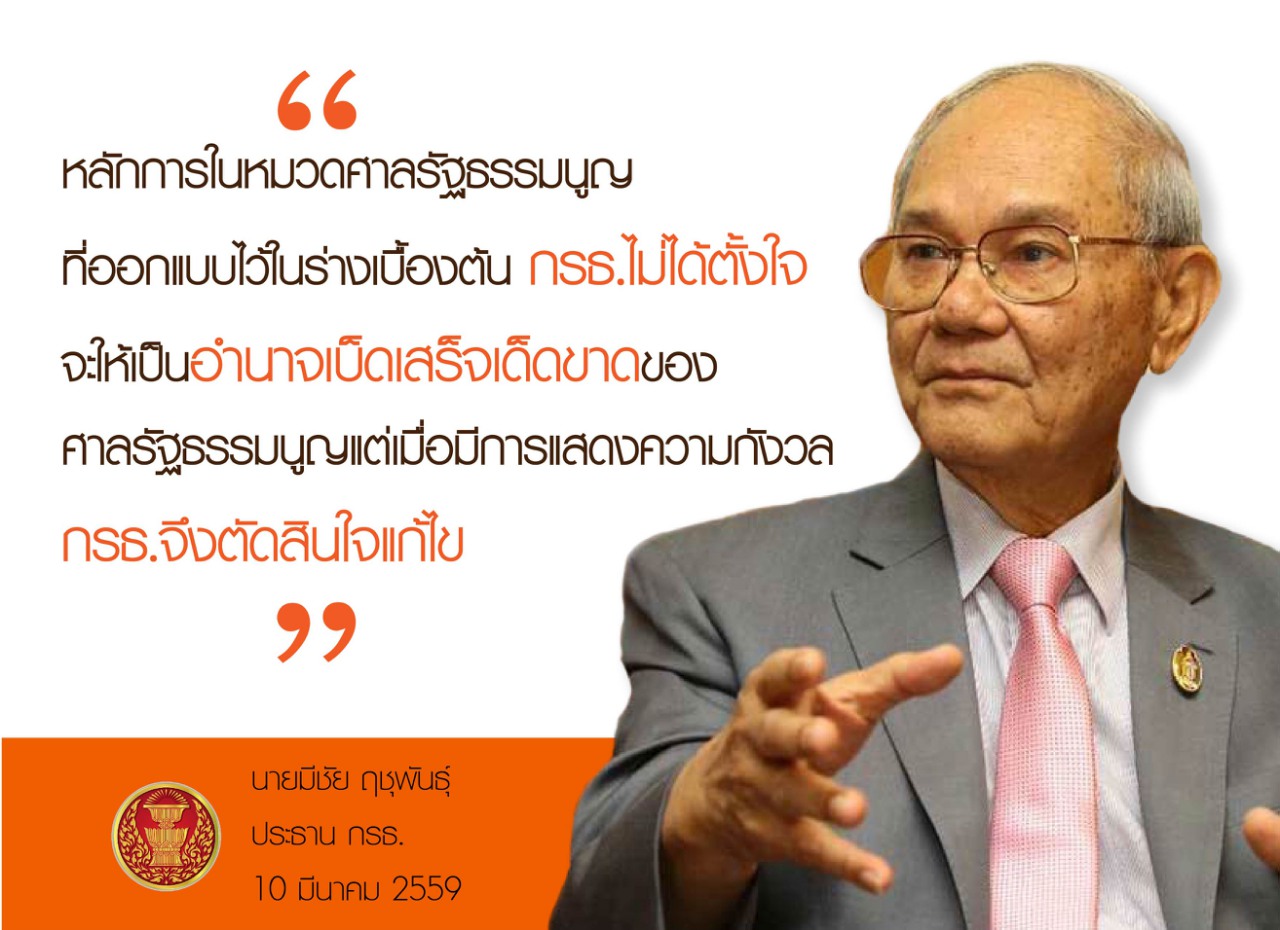 “

หลักการในหมวดศาลรัฐธรรมนูญ ที่ออกแบบไว้ในร่างเบื้องต้น กรธ.ไม่ได้ตั้งใจ จะให้เป็นอำนาจเบ็ดเสร็จเด็ดขาดของ ศาลรัฐธรรมนูญแต่เมื่อมีการแสดงความกังวล กรธ.จึงตัดสินใจแก้ไข

”

นายมีชัย ฤชุพันธุ์
ประธาน กรธ.
10 มีนาคม 2559