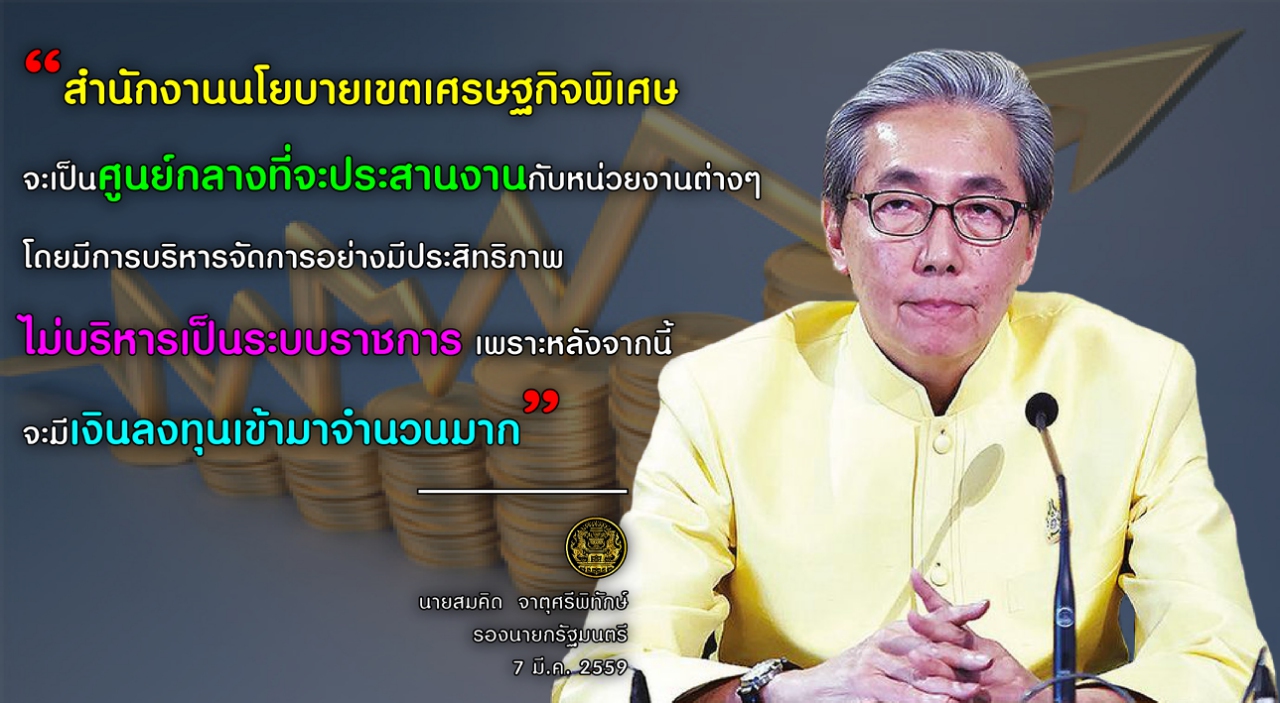 “สำนักงานนโยบายเขตเศรษฐกิจพิเศษ

จะเป็นศูนย์กลางที่จะประสานงานกับหน่วยงานต่างๆ

โดยมีการบริหารจัดการอย่างมีประสิทธิภาพ

ไม่บริหารเป็นระบบราชการ เพราะหลังจากนี้

จะมีเงินลงทุนเข้ามาจำนวนมาก”

นายสมคิด จาตุศรีพิทักษ์
รองนายกรัฐมนตรี
7 มี.ค. 2559