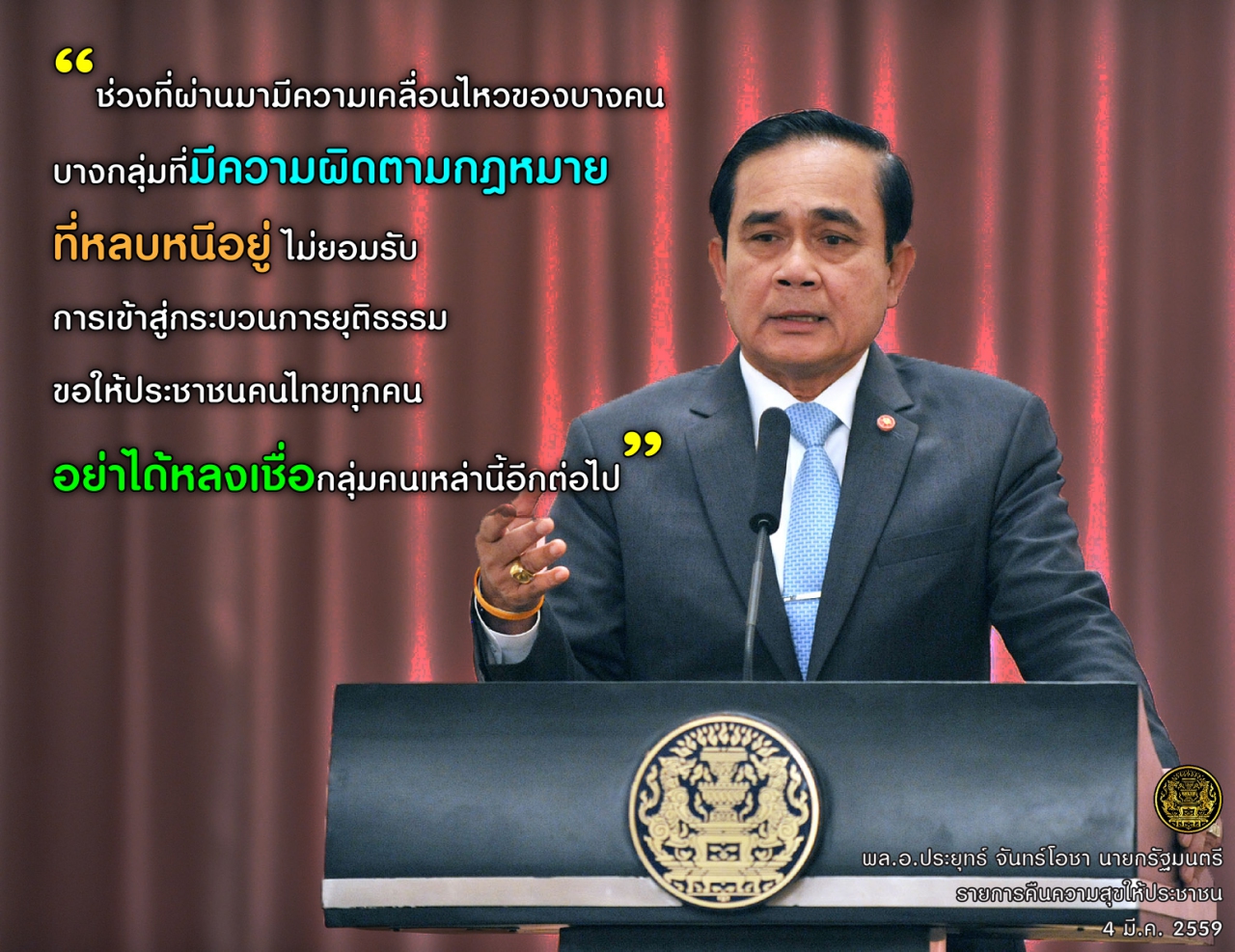 “ช่วงที่ผ่านมามีความเคลื่อนไหวของบางคน บางกลุ่มที่มีความผิดตามกฎหมาย ที่หลบหนีอยู่ ไม่ยอมรับ การเข้าสู่กระบวนการยุติธรรม ขอให้ประชาชนคนไทยทุกคน อย่าได้หลงเชื่อกลุ่มคนเหล่านี้อีกต่อไป”

พล.อ.ประยุทธ์ จันทร์โอชา นายกรัฐมนตรี
รายการคืนความสุขให้ประชาชน
4 มี.ค. 2559