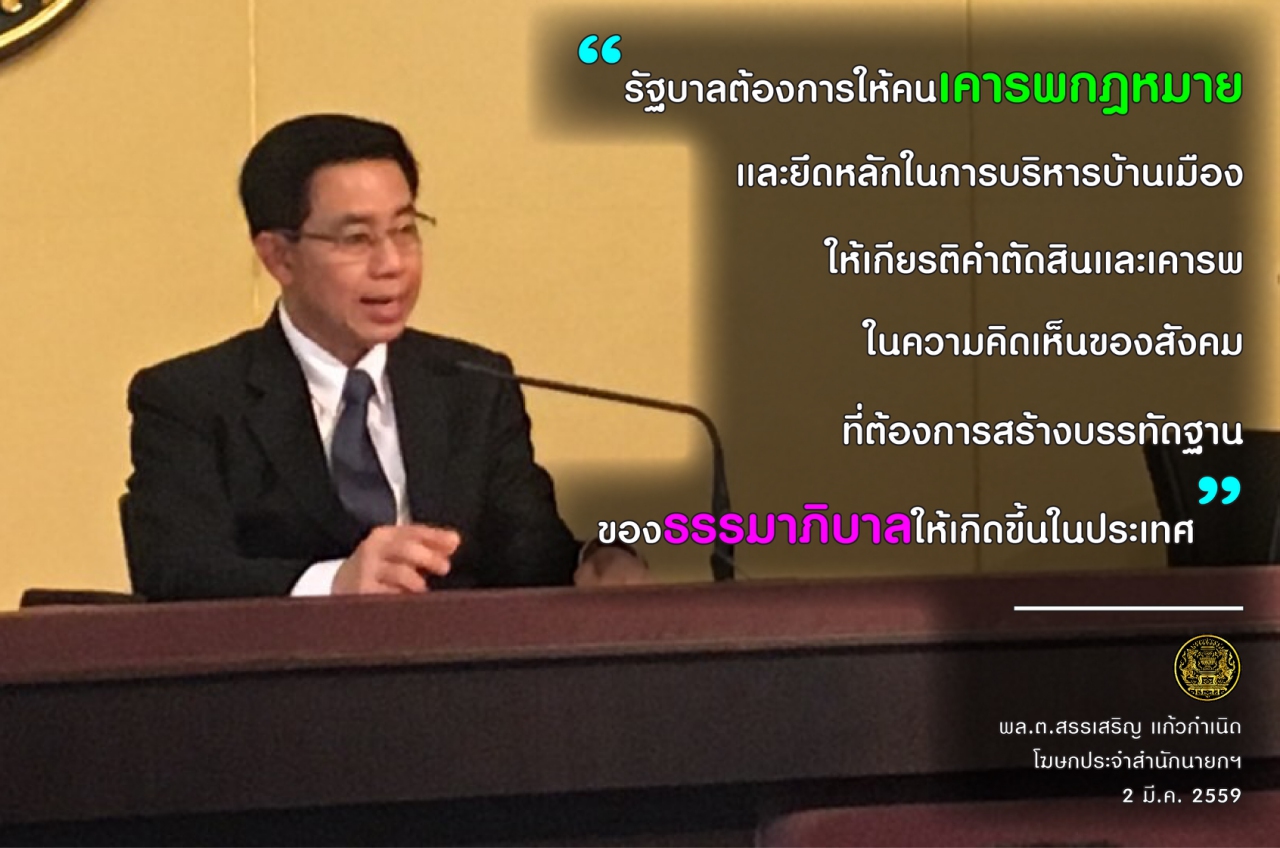 “รัฐบาลต้องการให้คนเคารพกฎหมาย
และยึดหลักในการบริหารบ้านเมือง
ให้เกียรติคำตัดสินและเคารพ
ในความคิดเห็นของสังคม
ที่ต้องการสร้างบรรทัดฐาน
ของธรรมาภิบาลให้เกิดขึ้นในประเทศ”

พล.ต.สรรเสริญ แก้วกำเนิด
โฆษกประจำสำนักนายกฯ
2 มี.ค. 2559