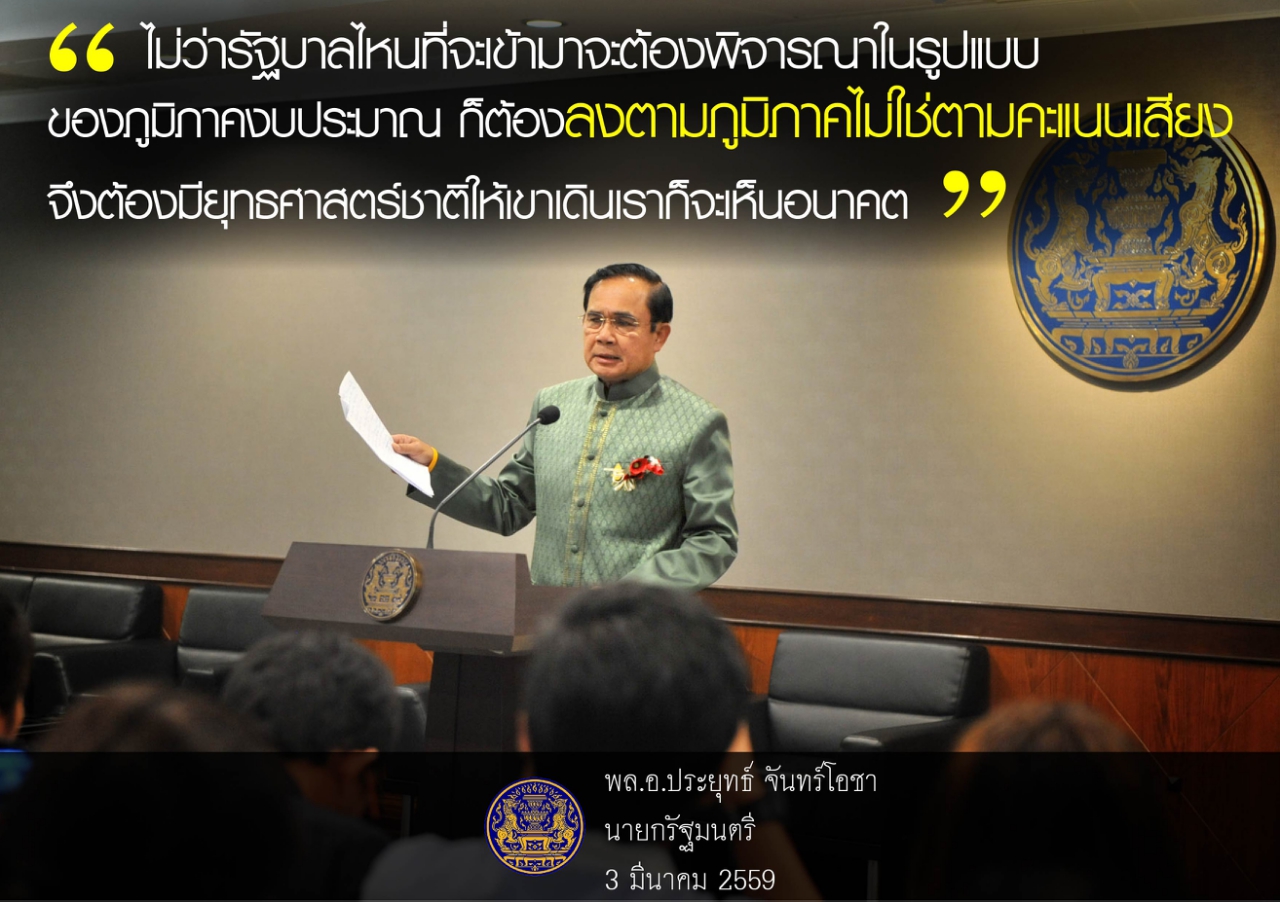 “ ไม่ว่ารัฐบาลไหนที่จะเข้ามาจะต้องพิจารณาในรูปแบบของภูมิภาคงบประมาณ ก็ต้องลงตามภูมิภาคไม่ใช่ตามคะแนนเสียง จึงต้องมียุทธศาสตร์ชาติให้เขาเดินเราก็จะเห็นอนาคต ”

พล.อ.ประยุทธ์ จันทร์โอชา
นายกรัฐมนตรี
3 มีนาคม 2559