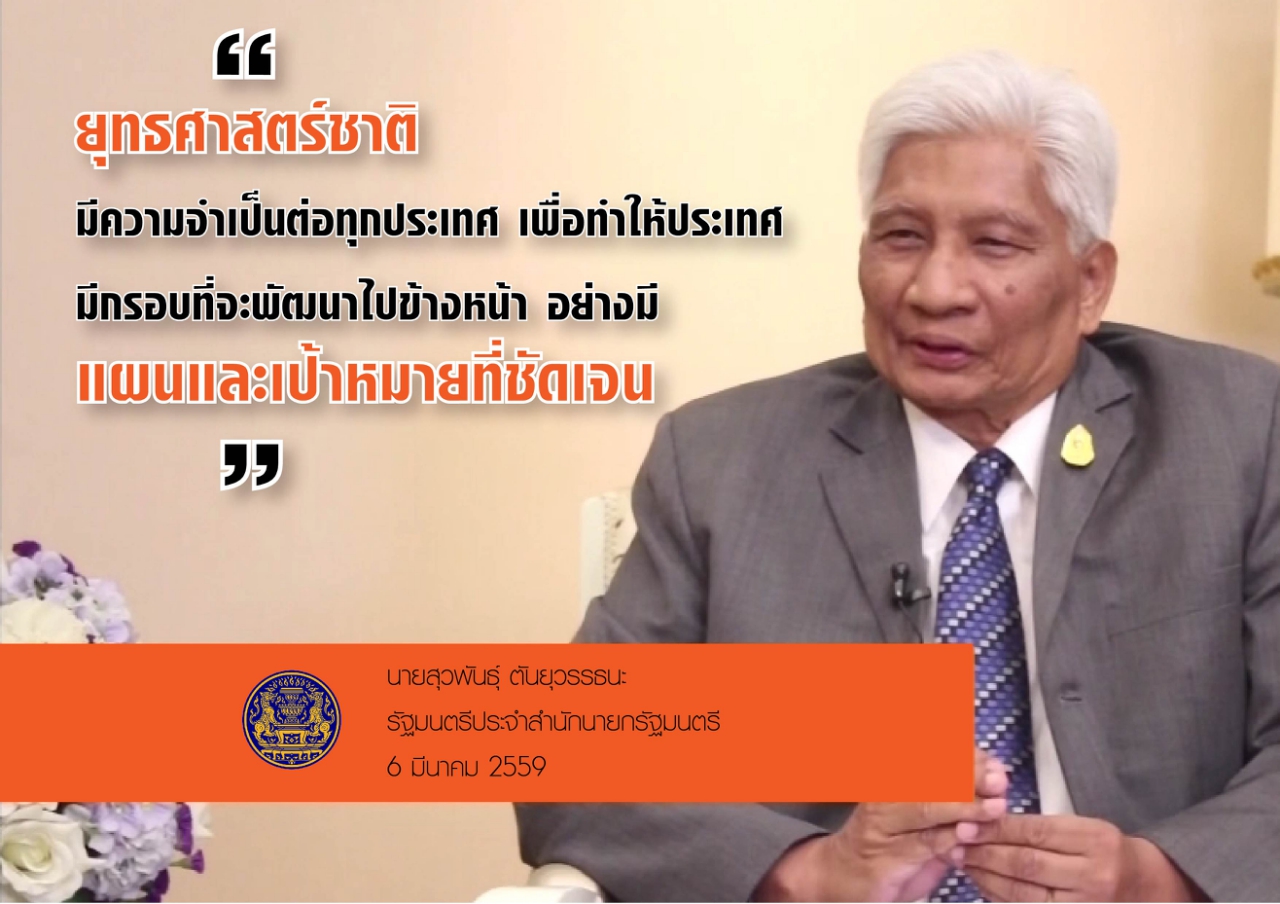 “
ยุทธศาสตร์ชาติ
มีความจำเป็นต่อทุกประเทศ เพื่อทำให้ประเทศ
มีกรอบที่จะพัฒนาไปข้างหน้า อย่างมี
แผนและเป้าหมายที่ชัดเจน
”

นายสุวพันธุ์ ตันยุวรรธนะ
รัฐมนตรีประจำสำนักนายกรัฐมนตรี
6 มีนาคม 2559