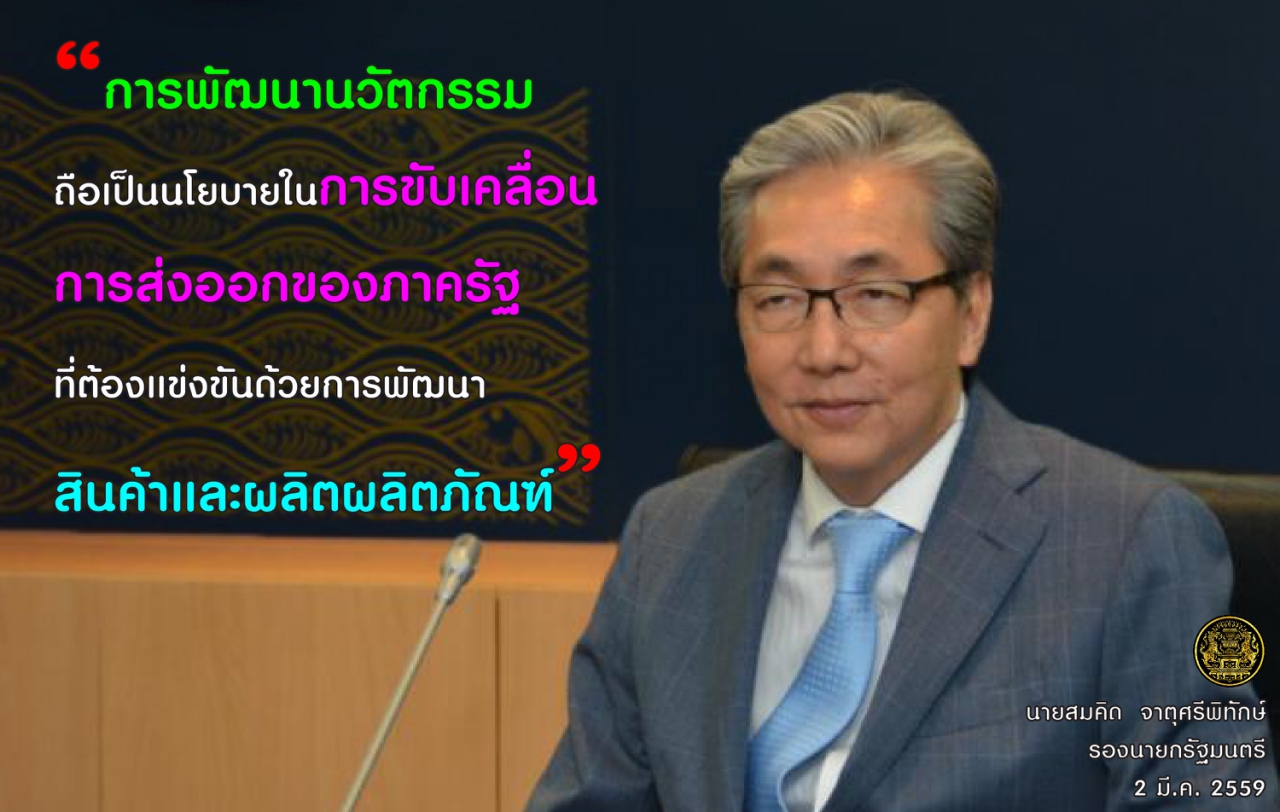 “การพัฒนานวัตกรรม

ถือเป็นนโยบายในการขับเคลื่อน

การส่งออกของภาครัฐ

ที่ต้องแข่งขันด้วยการพัฒนา

สินค้าและผลิตผลิตภัณฑ์”

นายสมคิด จาตุศรีพิทักษ์
รองนายกรัฐมนตรี
2 มี.ค. 2559