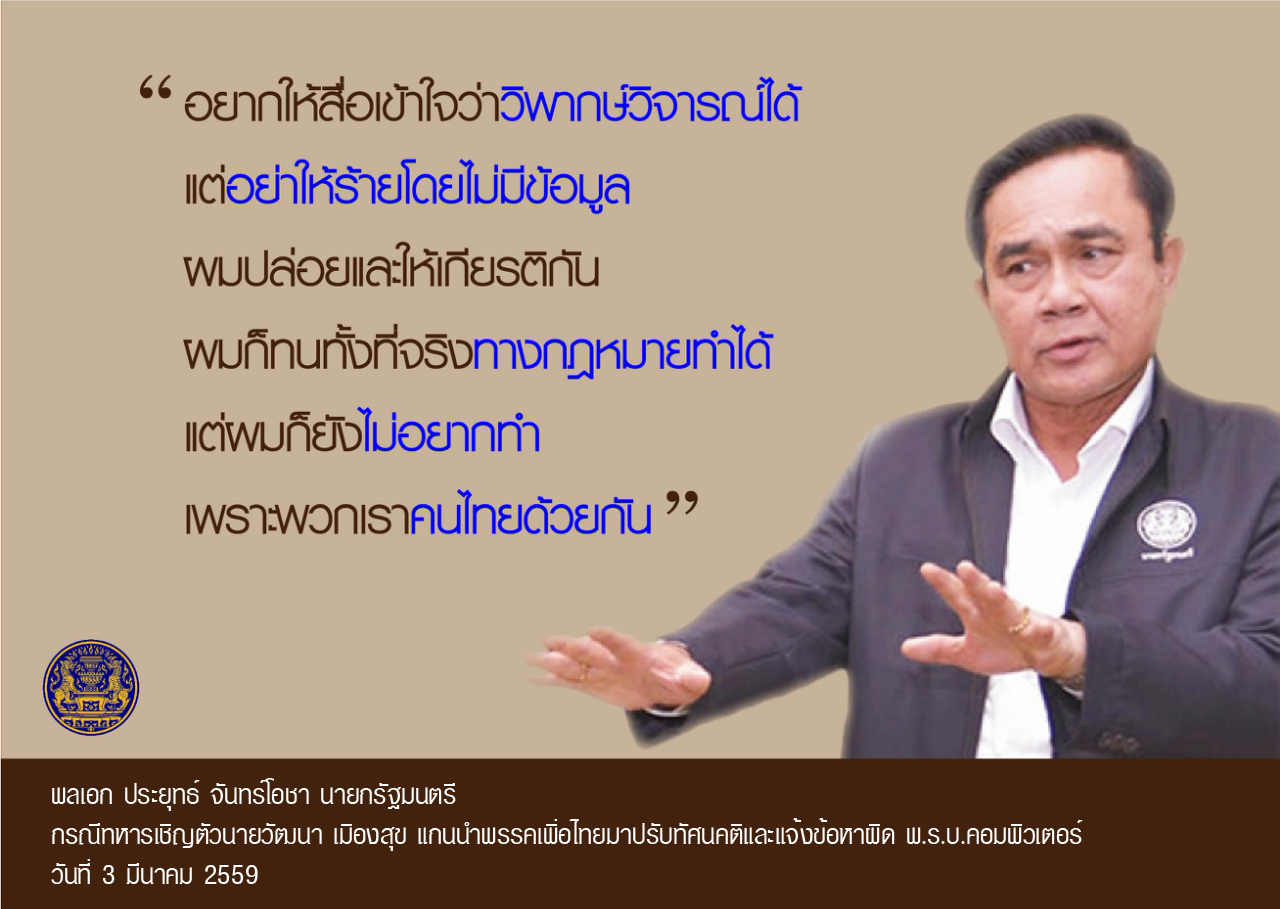 “ อยากให้สื่อเข้าใจว่าวิพากษ์วิจารณ์ได้
แต่อย่าให้ร้ายโดยไม่มีข้อมูล
ผมปล่อยและให้เกียรติกัน
ผมก็ทนทั้งที่จริงทางกฎหมายทำได้
แต่ผมก็ยังไม่อยากทำ
เพราะพวกเราคนไทยด้วยกัน ”

พลเอก ประยุทธ์ จันทร์โอชา นายกรัฐมนตรี
กรณีทหารเชิญตัวนายวัฒนา เมืองสุข แกนนำพรรคเพื่อไทยมาปรับทัศนคติและแจ้งข้อหาผิด พ.ร.บ.คอมพิวเตอร์
วันที่ 3 มีนาคม 2559