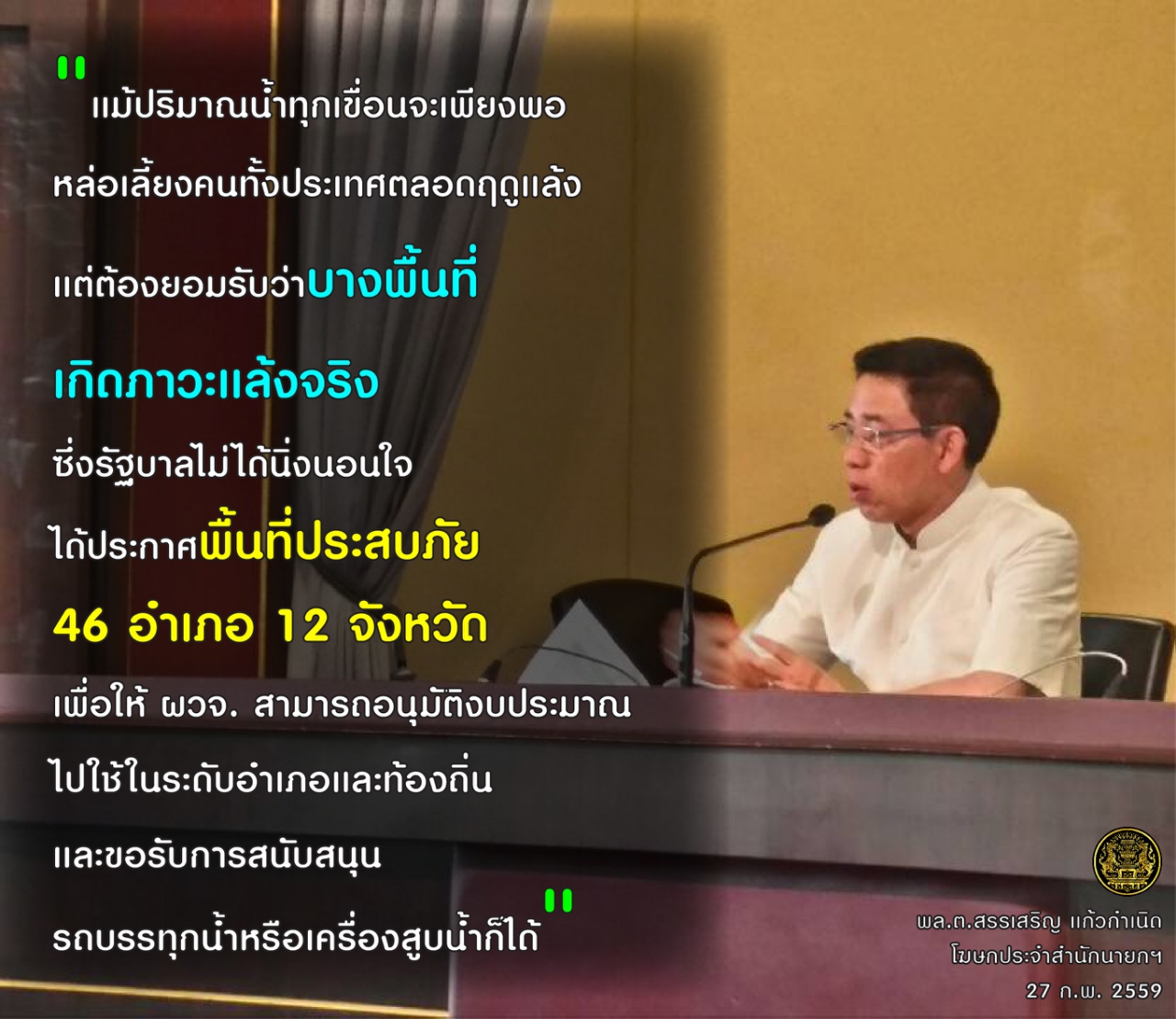 " แม้ปริมาณน้ำทุกเขื่อนจะเพียงพอ

หล่อเลี้ยงคนทั้งประเทศตลอดฤดูแล้ง

แต่ต้องยอมรับว่าบางพื้นที่

เกิดภาวะแล้งจริง

ซึ่งรัฐบาลไม่ได้นิ่งนอนใจ

ได้ประกาศพื้นที่ประสบภัย

46 อำเภอ 12 จังหวัด

เพื่อให้ ผวจ. สามารถอนุมัติงบประมาณ

ไปใช้ในระดับอำเภอและท้องถิ่น

และขอรับการสนับสนุน

รถบรรทุกน้ำหรือเครื่องสูบน้ำก็ได้ "

พล.ต.สรรเสริญ แก้วกำเนิด
โฆษกประจำสำนักนายกฯ
27 ก.พ. 2559