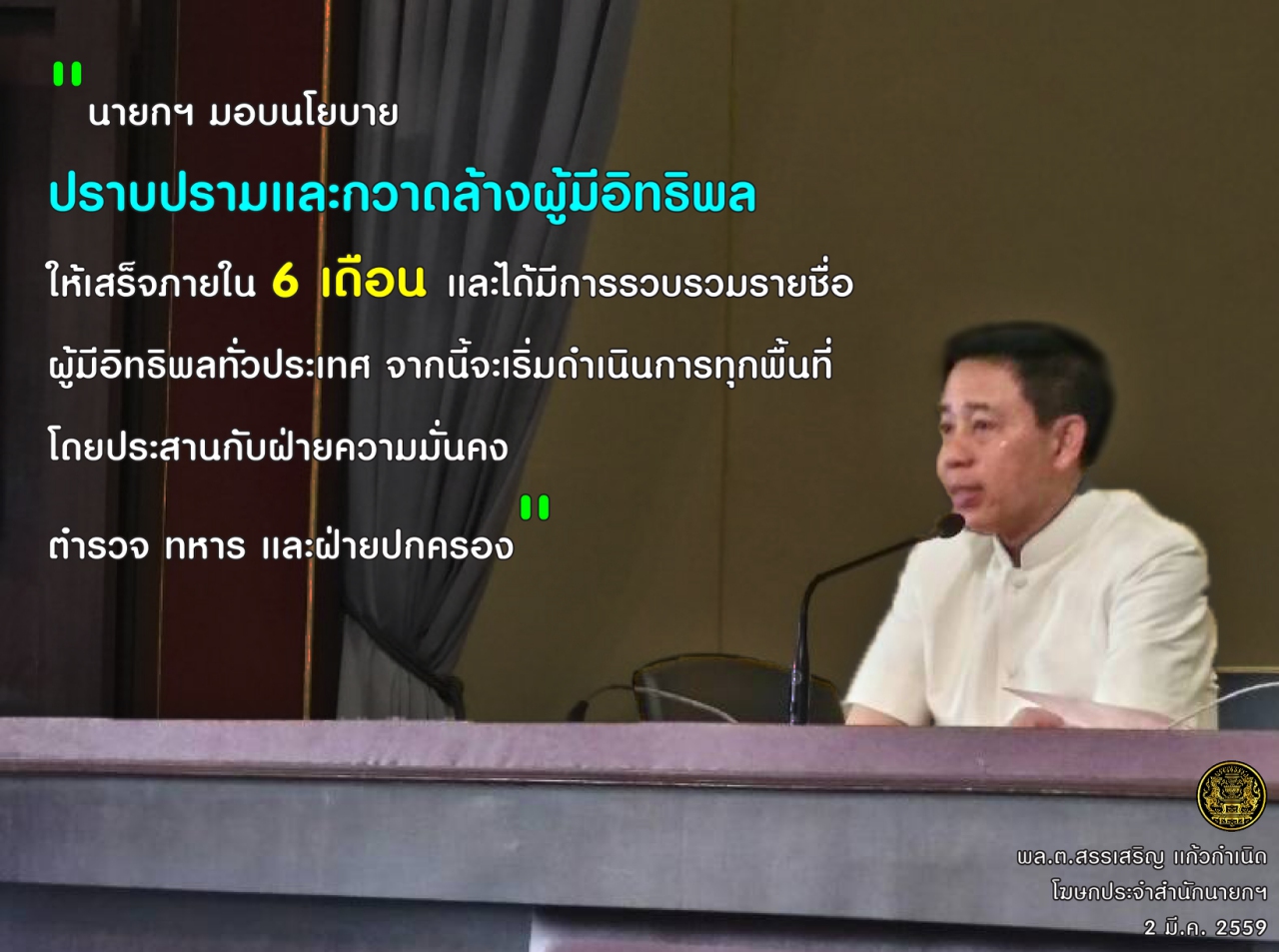 " นายกฯ มอบนโยบาย

ปราบปรามและกวาดล้างผู้มีอิทธิพล

ให้เสร็จภายใน 6 เดือน และได้มีการรวบรวมรายชื่อ

ผู้มีอิทธิพลทั่วประเทศ จากนี้จะเริ่มดำเนินการทุกพื้นที่

โดยประสานกับฝ่ายความมั่นคง

ตำรวจ ทหาร และฝ่ายปกครอง "

พล.ต.สรรเสริญ แก้วกำเนิด
โฆษกประจำสำนักนายกฯ
2 มี.ค. 2559