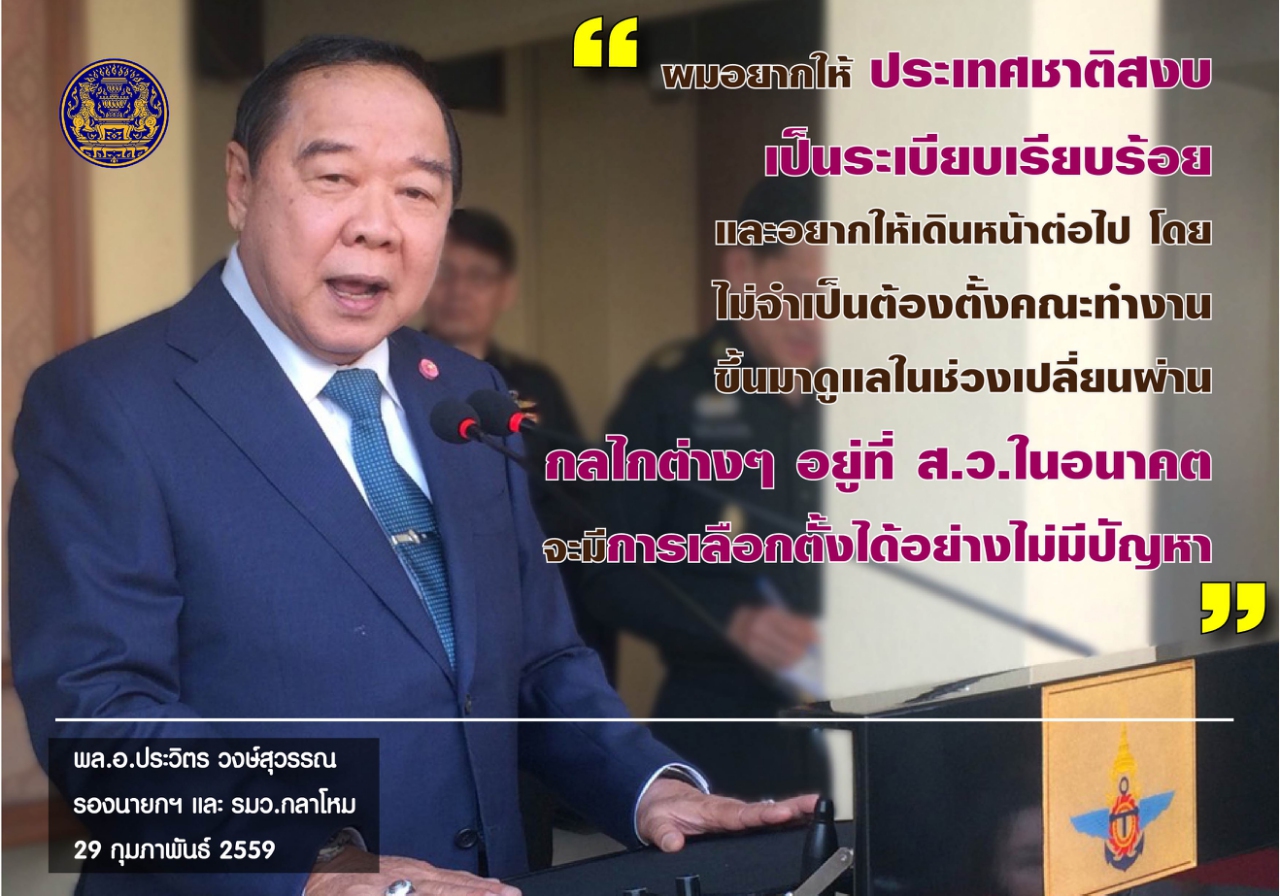 “ ผมอยากให้ ประเทศชาติสงบ เป็นระเบียบเรียบร้อย และอยากให้เดินหน้าต่อไป โดย ไม่จำเป็นต้องตั้งคณะทำงาน ขึ้นมาดูแลในช่วงเปลี่ยนผ่าน กลไกต่างๆ อยู่ที่ ส.ว.ในอนาคต จะมีการเลือกตั้งได้อย่างไม่มีปัญหา ”

พล.อ.ประวิตร วงษ์สุวรรณ
รองนายกฯ และ รมว.กลาโหม
29 กุมภาพันธ์ 2559