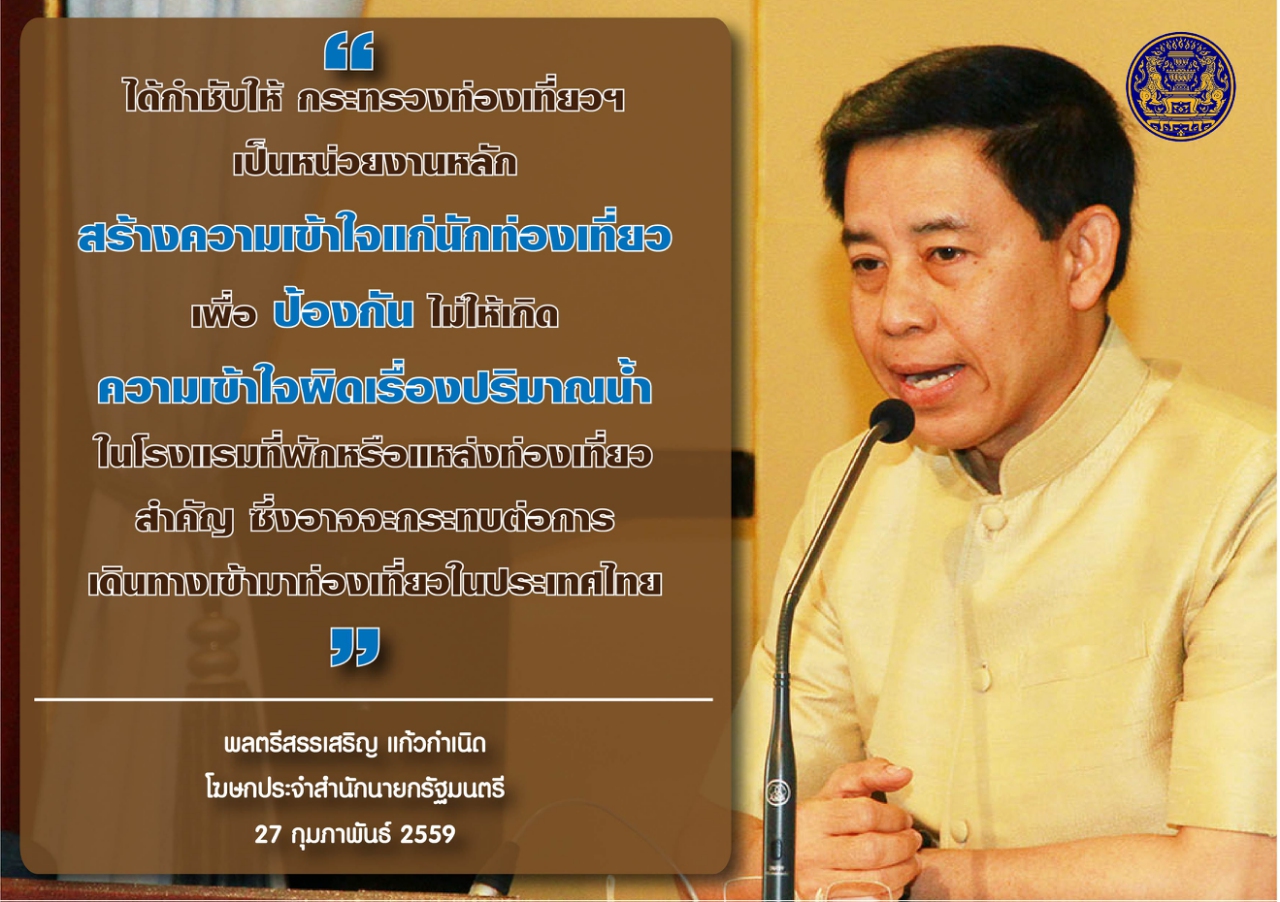 “

ได้กำชับให้ กระทรวงท่องเที่ยวฯ

เป็นหน่วยงานหลัก

สร้างความเข้าใจแก่นักท่องเที่ยว

เพื่อ ป้องกัน ไม่ให้เกิด

ความเข้าใจผิดเรื่องปริมาณน้ำ

ในโรงแรมที่พักหรือแหล่งท่องเที่ยว

สำคัญ ซึ่งอาจจะกระทบต่อการ

เดินทางเข้ามาท่องเที่ยวในประเทศไทย

”

พลตรีสรรเสริญ แก้วกำเนิด

โฆษกประจำสำนักนายกรัฐมนตรี

27 กุมภาพันธ์ 2559