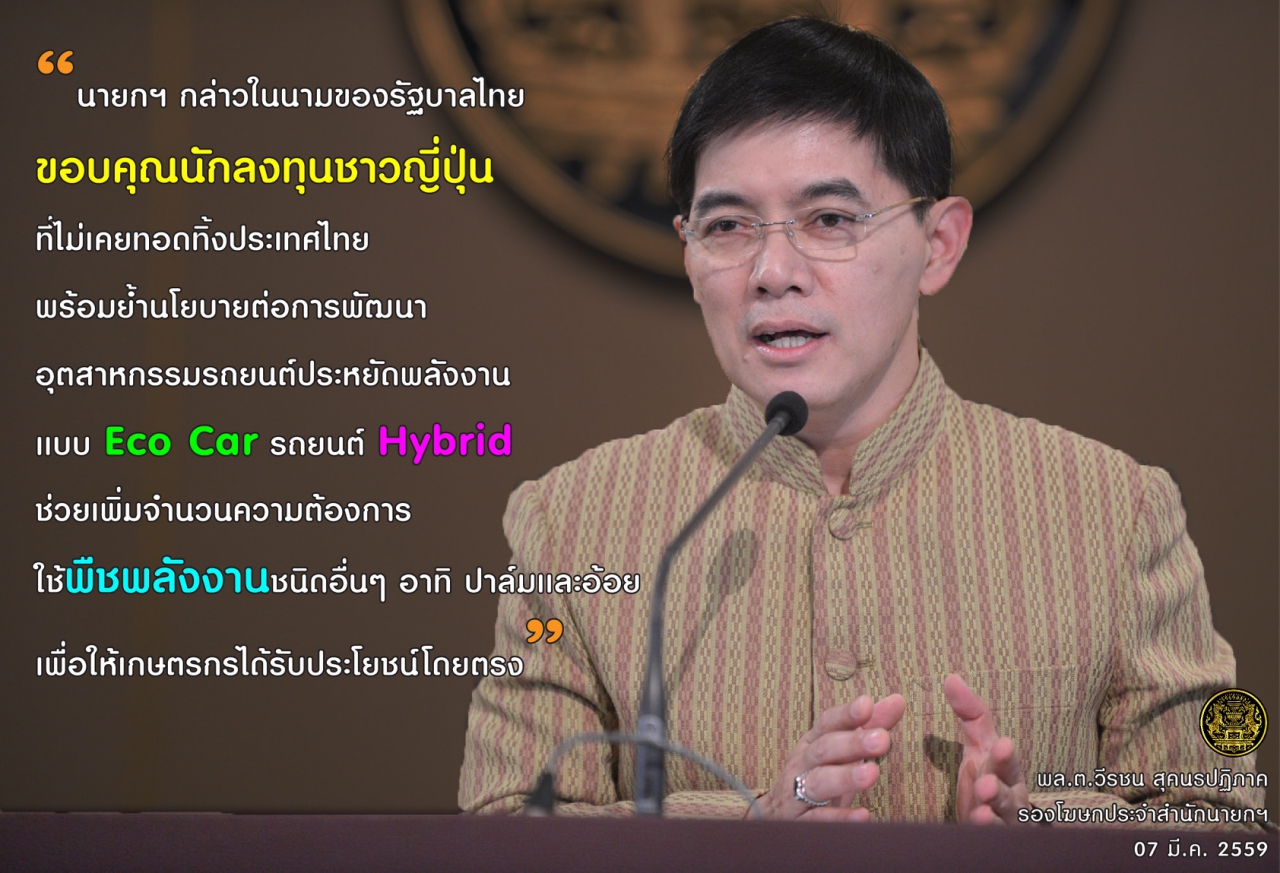 “ นายกฯ กล่าวในนามของรัฐบาลไทย
ขอบคุณนักลงทุนชาวญี่ปุ่น
ที่ไม่เคยทอดทิ้งประเทศไทย
พร้อมย้ำนโยบายต่อการพัฒนา
อุตสาหกรรมรถยนต์ประหยัดพลังงาน
แบบ Eco Car รถยนต์ Hybrid
ช่วยเพิ่มจำนวนความต้องการ
ใช้พืชพลังงานชนิดอื่นๆ อาทิ ปาล์มและอ้อย
เพื่อให้เกษตรกรได้รับประโยชน์โดยตรง ”

พล.ต.วีรชน สุคนธปฏิภาค
รองโฆษกประจำสำนักนายกฯ
07 มี.ค. 2559