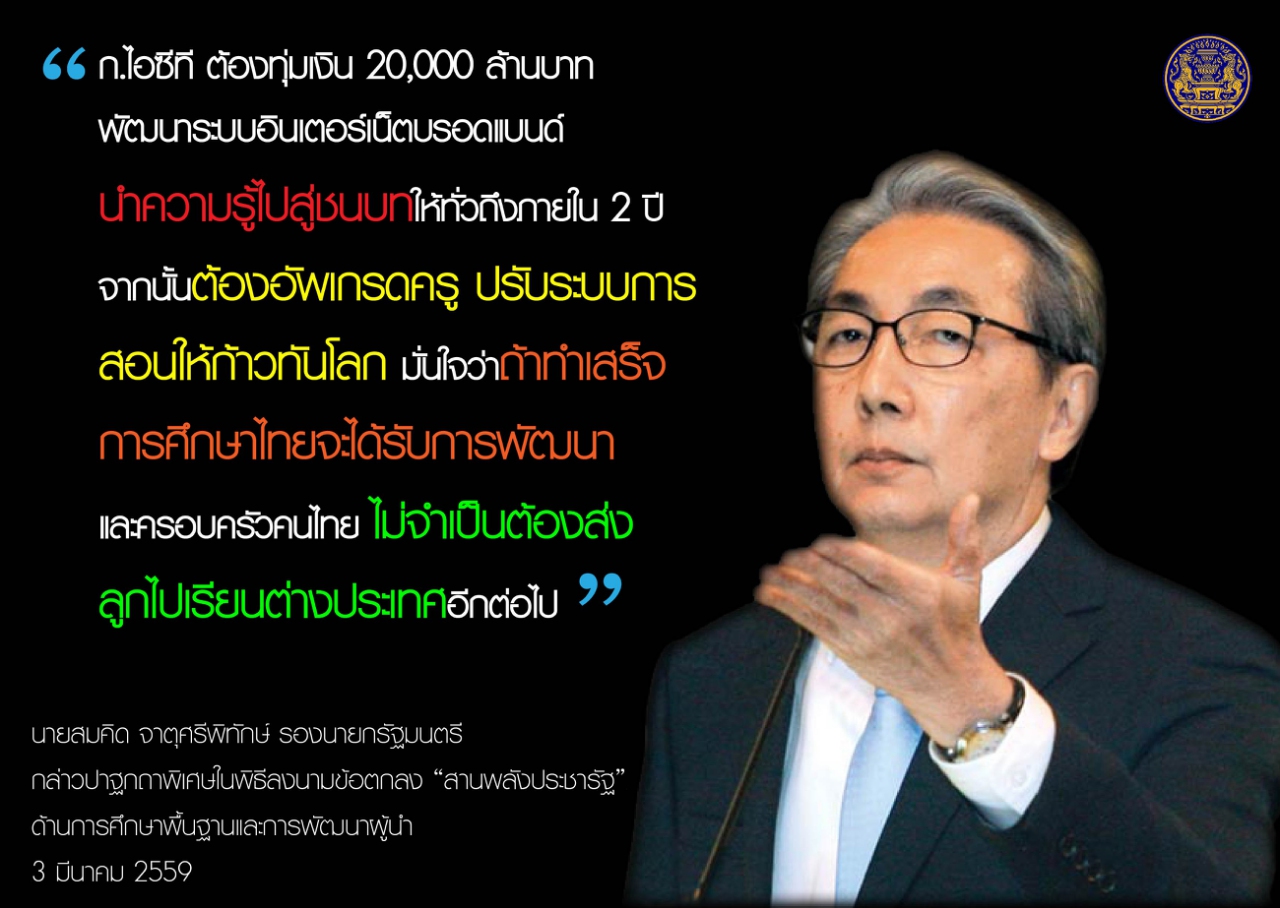 “ ก.ไอซีที ต้องทุ่มเงิน 20,000 ล้านบาท พัฒนาระบบอินเตอร์เน็ตบรอดแบนด์ นำความรู้ไปสู่ชนบทให้ทั่วถึงภายใน 2 ปี จากนั้นต้องอัพเกรดครู ปรับระบบการสอนให้ก้าวทันโลก มั่นใจว่าถ้าทำเสร็จ การศึกษาไทยจะได้รับการพัฒนา และครอบครัวคนไทย ไม่จำเป็นต้องส่งลูกไปเรียนต่างประเทศอีกต่อไป ”

นายสมคิด จาตุศรีพิทักษ์ รองนายกรัฐมนตรี
กล่าวปาฐกถาพิเศษในพิธีลงนามข้อตกลง “สานพลังประชารัฐ”
ด้านการศึกษาพื้นฐานและการพัฒนาผู้นำ
3 มีนาคม 2559