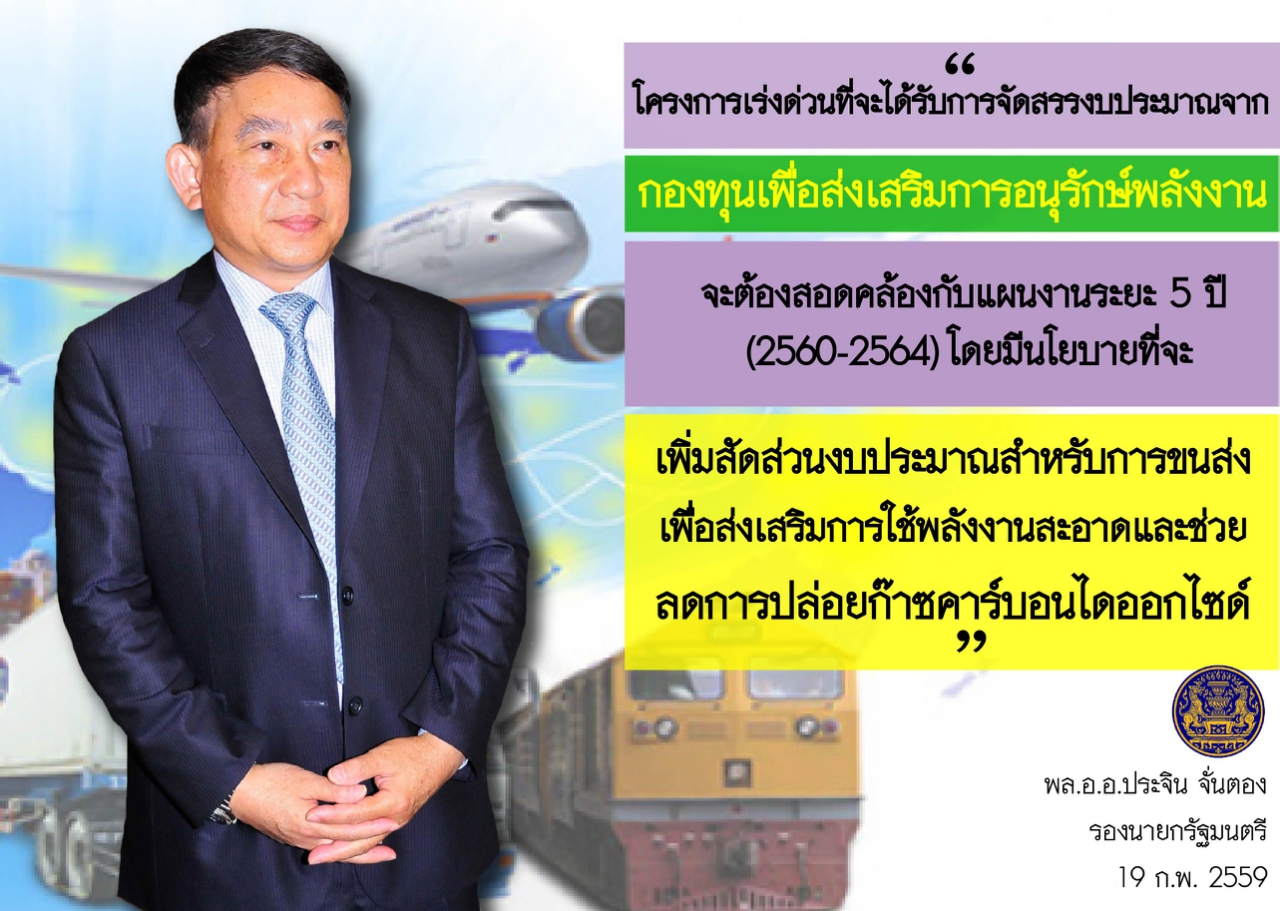 “
โครงการเร่งด่วนที่จะได้รับการจัดสรรงบประมาณจาก

กองทุนเพื่อส่งเสริมการอนุรักษ์พลังงาน

จะต้องสอดคล้องกับแผนงานระยะ 5 ปี (2560-2564) โดยมีนโยบายที่จะ

เพิ่มสัดส่วนงบประมาณสำหรับการขนส่ง เพื่อส่งเสริมการใช้พลังงานสะอาดและช่วย ลดการปล่อยก๊าซคาร์บอนไดออกไซด์
”

พล.อ.อ.ประจิน จั่นตอง
รองนายกรัฐมนตรี
19 ก.พ. 2559