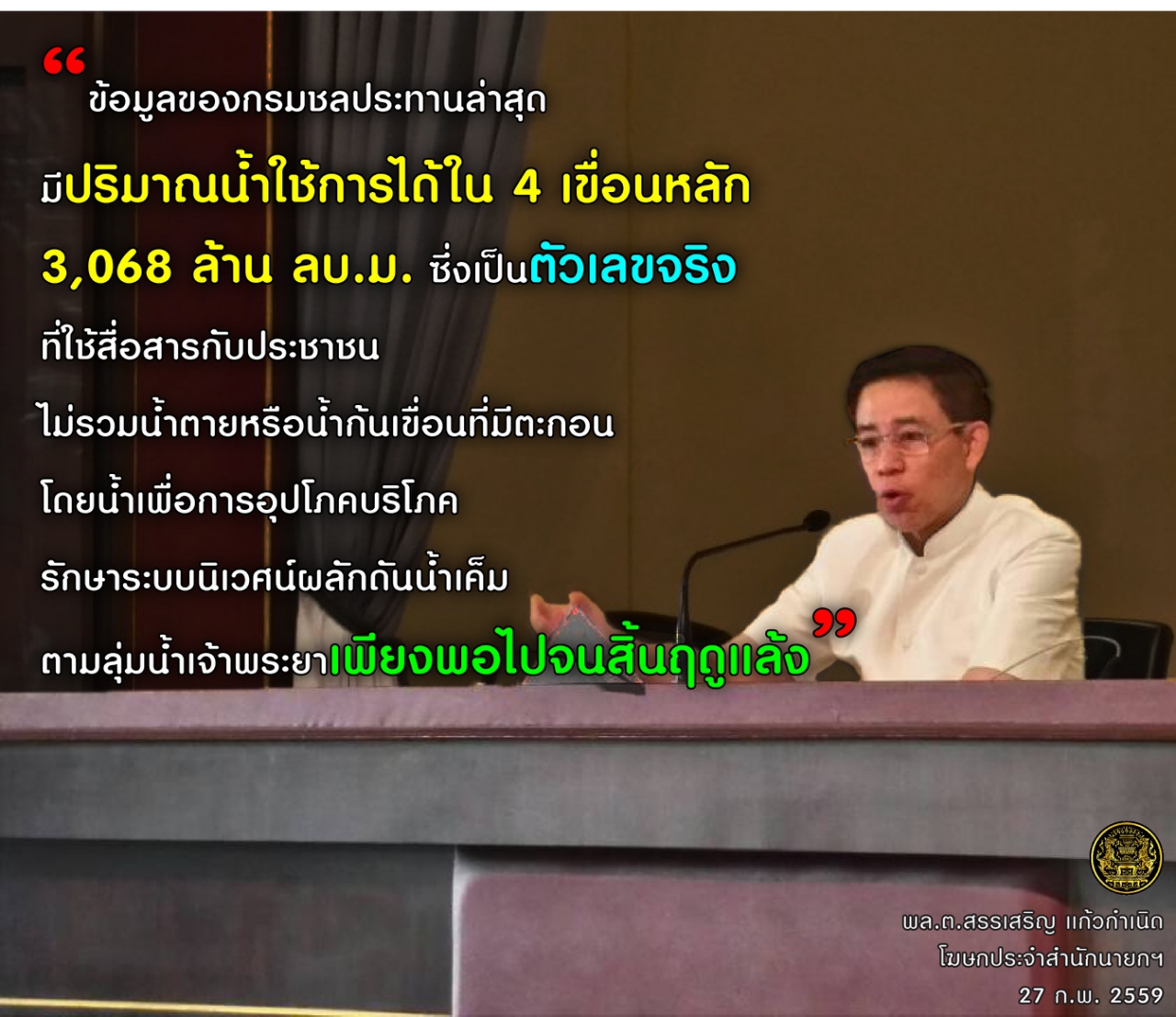 “ข้อมูลของกรมชลประทานล่าสุด มีปริมาณน้ำใช้การได้ใน 4 เขื่อนหลัก 3,068 ล้าน ลบ.ม. ซึ่งเป็นตัวเลขจริง ที่ใช้สื่อสารกับประชาชน ไม่รวมน้ำตายหรือน้ำก้นเขื่อนที่มีตะกอน โดยน้ำเพื่อการอุปโภคบริโภค รักษาระบบนิเวศน์ผลักดันน้ำเค็ม ตามลุ่มน้ำเจ้าพระยาเพียงพอไปจนสิ้นฤดูแล้ง”

พล.ต.สรรเสริญ แก้วกำเนิด
โฆษกประจำสำนักนายกฯ
27 ก.พ. 2559