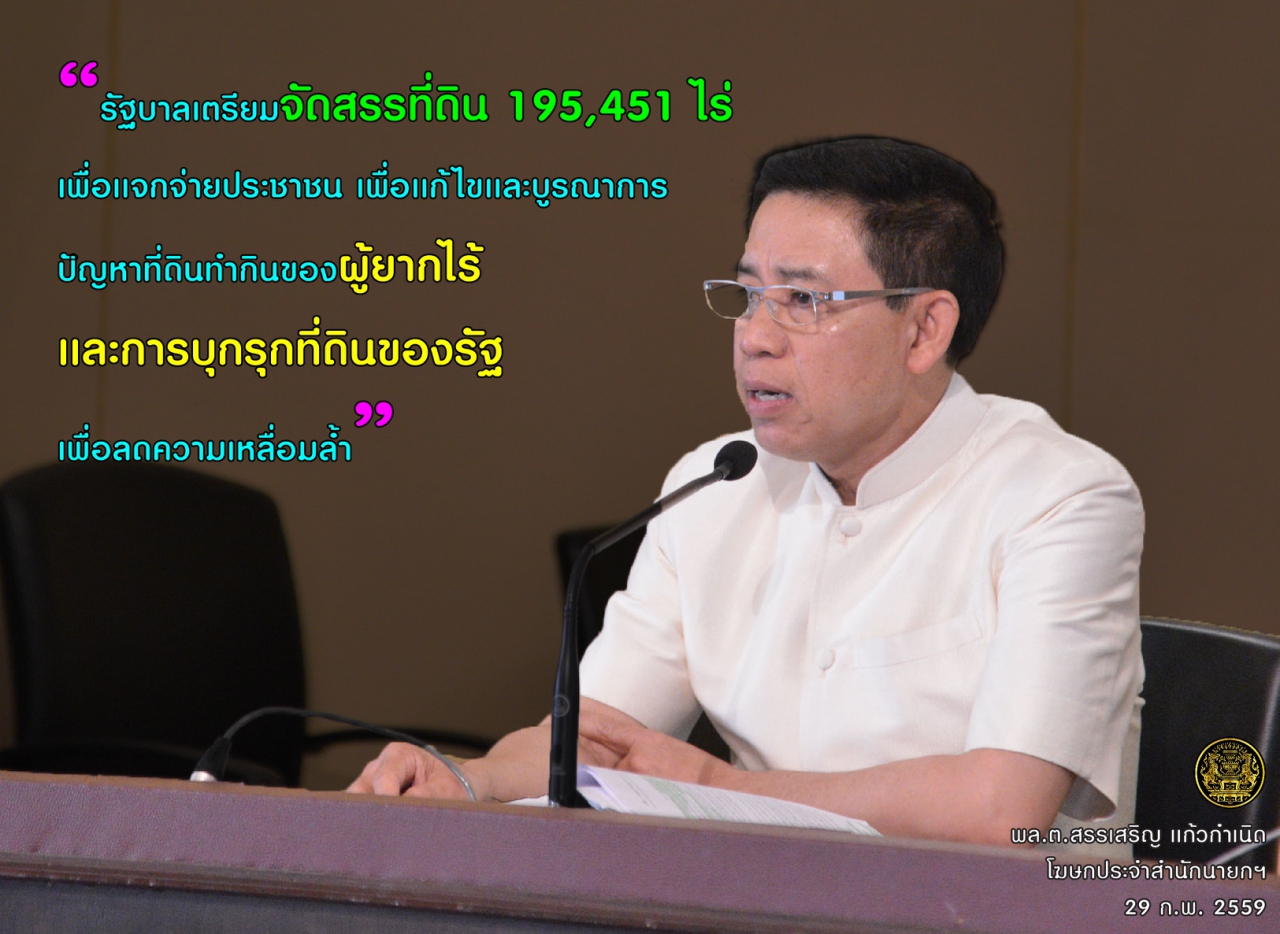 “รัฐบาลเตรียมจัดสรรที่ดิน 195,451 ไร่ เพื่อแจกจ่ายประชาชน เพื่อแก้ไขและบูรณาการ ปัญหาที่ดินทำกินของผู้ยากไร้ และการบุกรุกที่ดินของรัฐ เพื่อลดความเหลื่อมล้ำ”

พล.ต.สรรเสริญ แก้วกำเนิด
โฆษกประจำสำนักนายกฯ
29 ก.พ. 2559