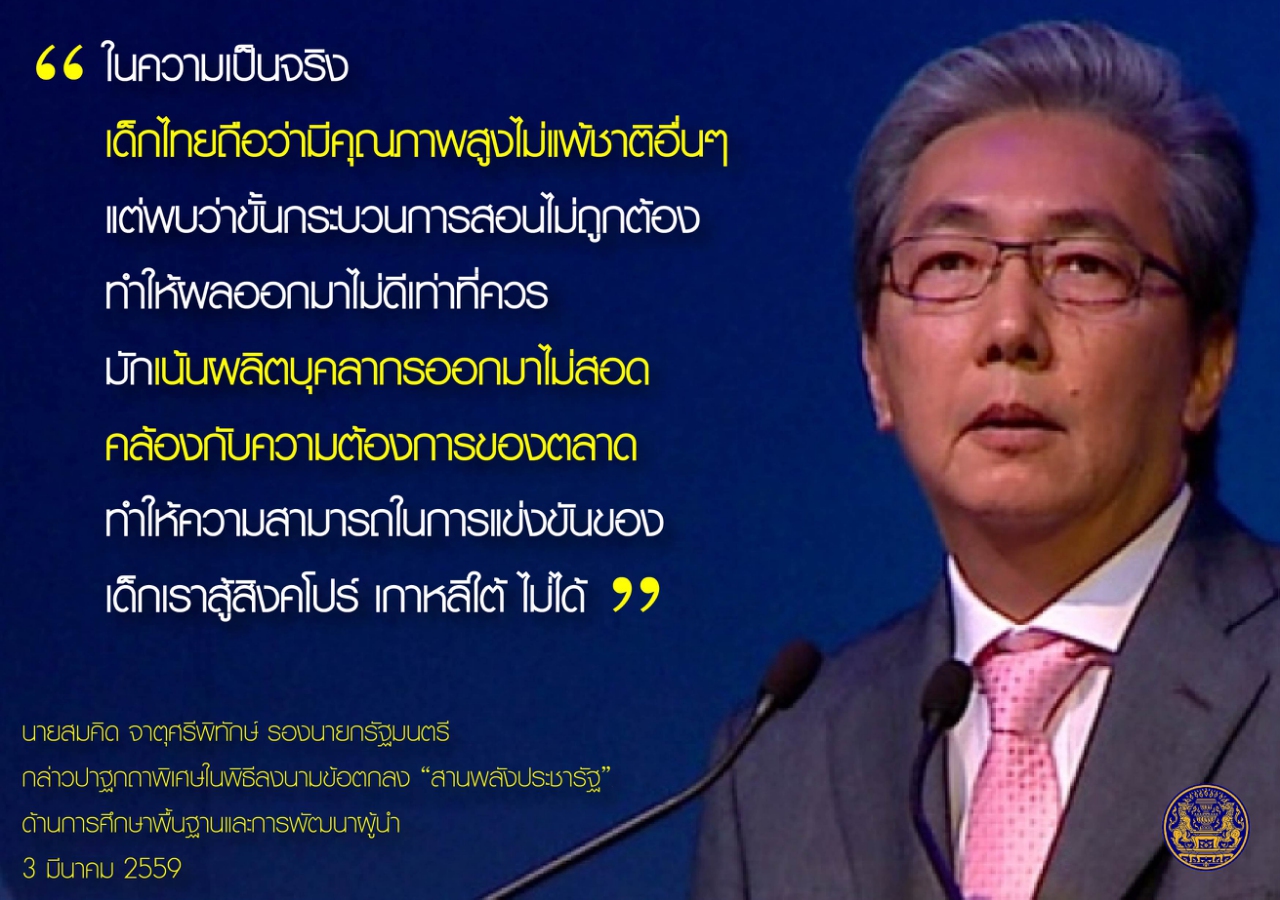 “ ในความเป็นจริง
เด็กไทยถือว่ามีคุณภาพสูงไม่แพ้ชาติอื่นๆ
แต่พบว่าขั้นกระบวนการสอนไม่ถูกต้อง
ทำให้ผลออกมาไม่ดีเท่าที่ควร
มักเน้นผลิตบุคลากรออกมาไม่สอด
คล้องกับความต้องการของตลาด
ทำให้ความสามารถในการแข่งขันของ
เด็กเราสู้สิงคโปร์ เกาหลีใต้ ไม่ได้ ”

นายสมคิด จาตุศรีพิทักษ์ รองนายกรัฐมนตรี
กล่าวปาฐกถาพิเศษในพิธีลงนามข้อตกลง “สานพลังประชารัฐ”
ด้านการศึกษาพื้นฐานและการพัฒนาผู้นำ
3 มีนาคม 2559