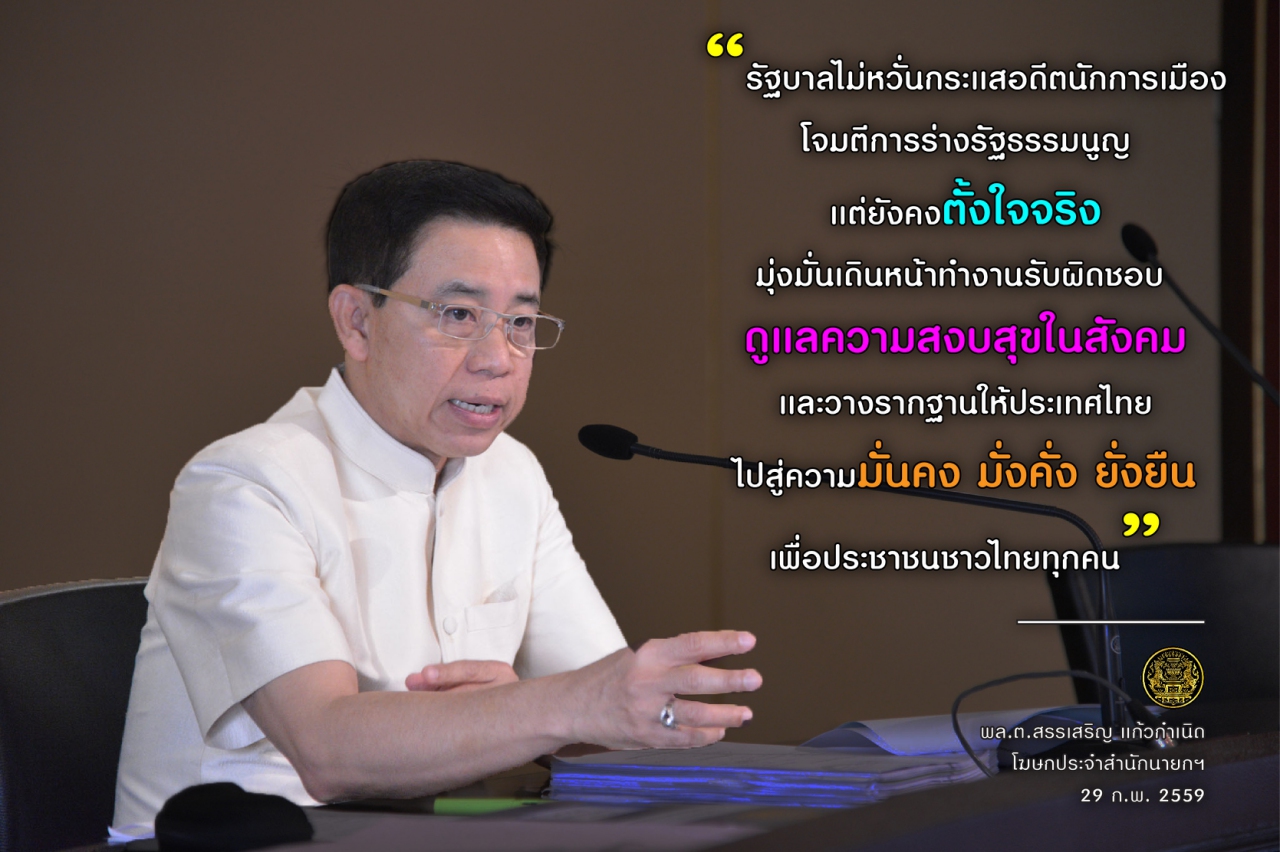 “ รัฐบาลไม่หวั่นกระแสอดีตนักการเมือง
โจมตีการร่างรัฐธรรมนูญ
แต่ยังคงตั้งใจจริง
มุ่งมั่นเดินหน้าทำงานรับผิดชอบ
ดูแลความสงบสุขในสังคม
และวางรากฐานให้ประเทศไทย
ไปสู่ความมั่นคง มั่งคั่ง ยั่งยืน
เพื่อประชาชนชาวไทยทุกคน ”

พล.ต.สรรเสริญ แก้วกำเนิด
โฆษกประจำสำนักนายกฯ
29 ก.พ. 2559