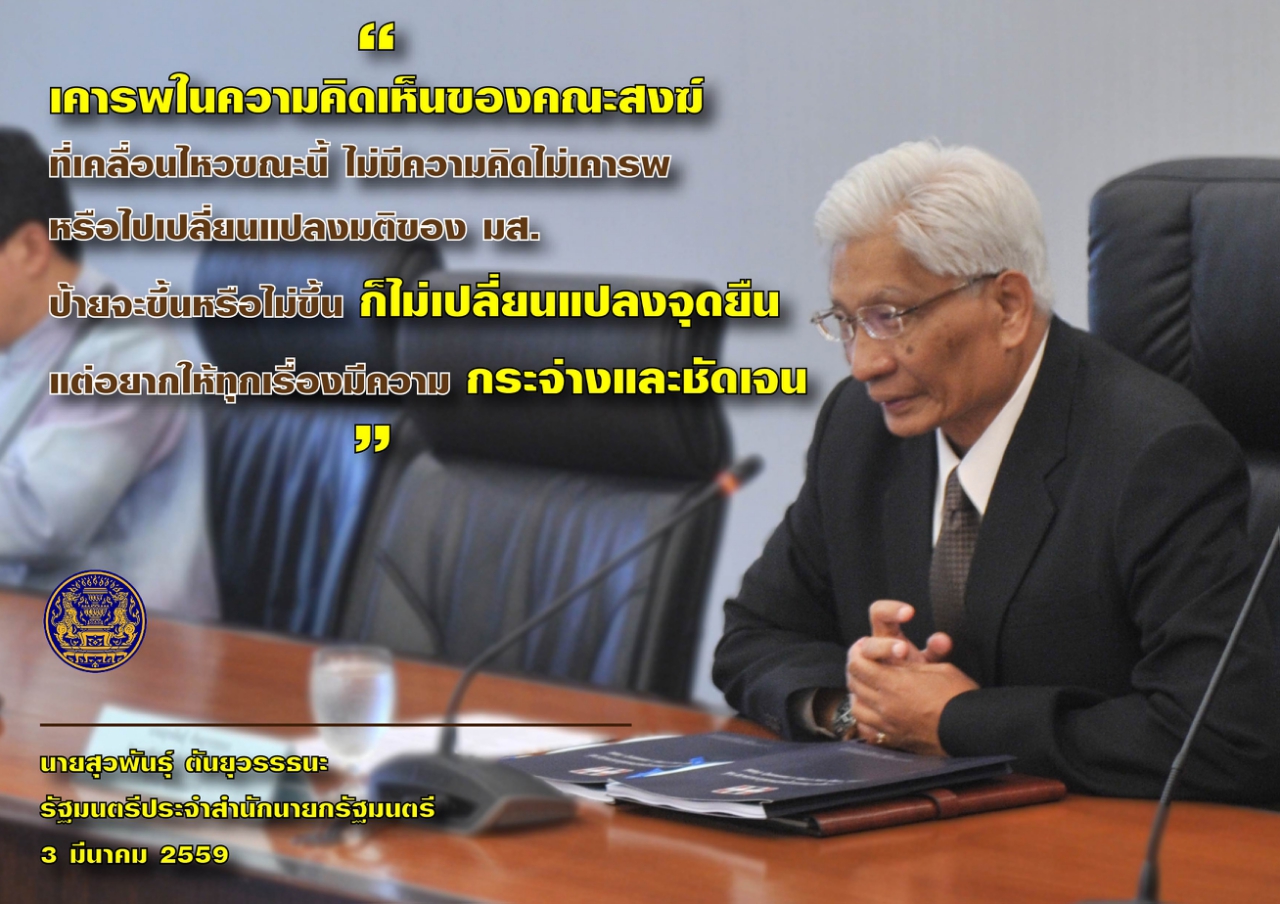 “
เคารพในความคิดเห็นของคณะสงฆ์
ที่เคลื่อนไหวขณะนี้ ไม่มีความคิดไม่เคารพ
หรือไปเปลี่ยนแปลงมติของ มส.
ป้ายจะขึ้นหรือไม่ขึ้น ก็ไม่เปลี่ยนแปลงจุดยืน
แต่อยากให้ทุกเรื่องมีความ กระจ่างและชัดเจน
”

นายสุวพันธุ์ ตันยุวรรธนะ
รัฐมนตรีประจำสำนักนายกรัฐมนตรี
3 มีนาคม 2559