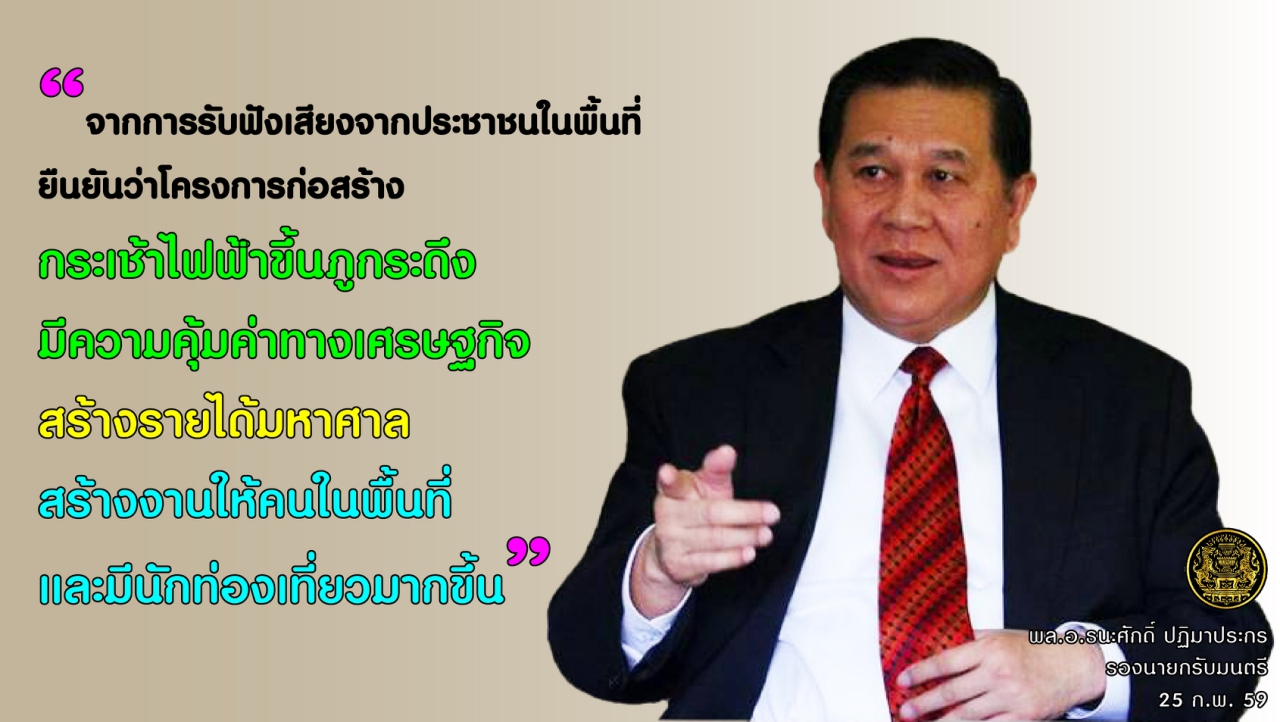 “ จากการรับฟังเสียงจากประชาชนในพื้นที่ ยืนยันว่าโครงการก่อสร้าง

กระเช้าไฟฟ้าขึ้นภูกระดึง

มีความคุ้มค่าทางเศรษฐกิจ

สร้างรายได้มหาศาล

สร้างงานให้คนในพื้นที่

และมีนักท่องเที่ยวมากขึ้น ”

พล.อ.ธนะศักดิ์ ปฏิมาประกร
รองนายกรัฐมนตรี
25 ก.พ. 59