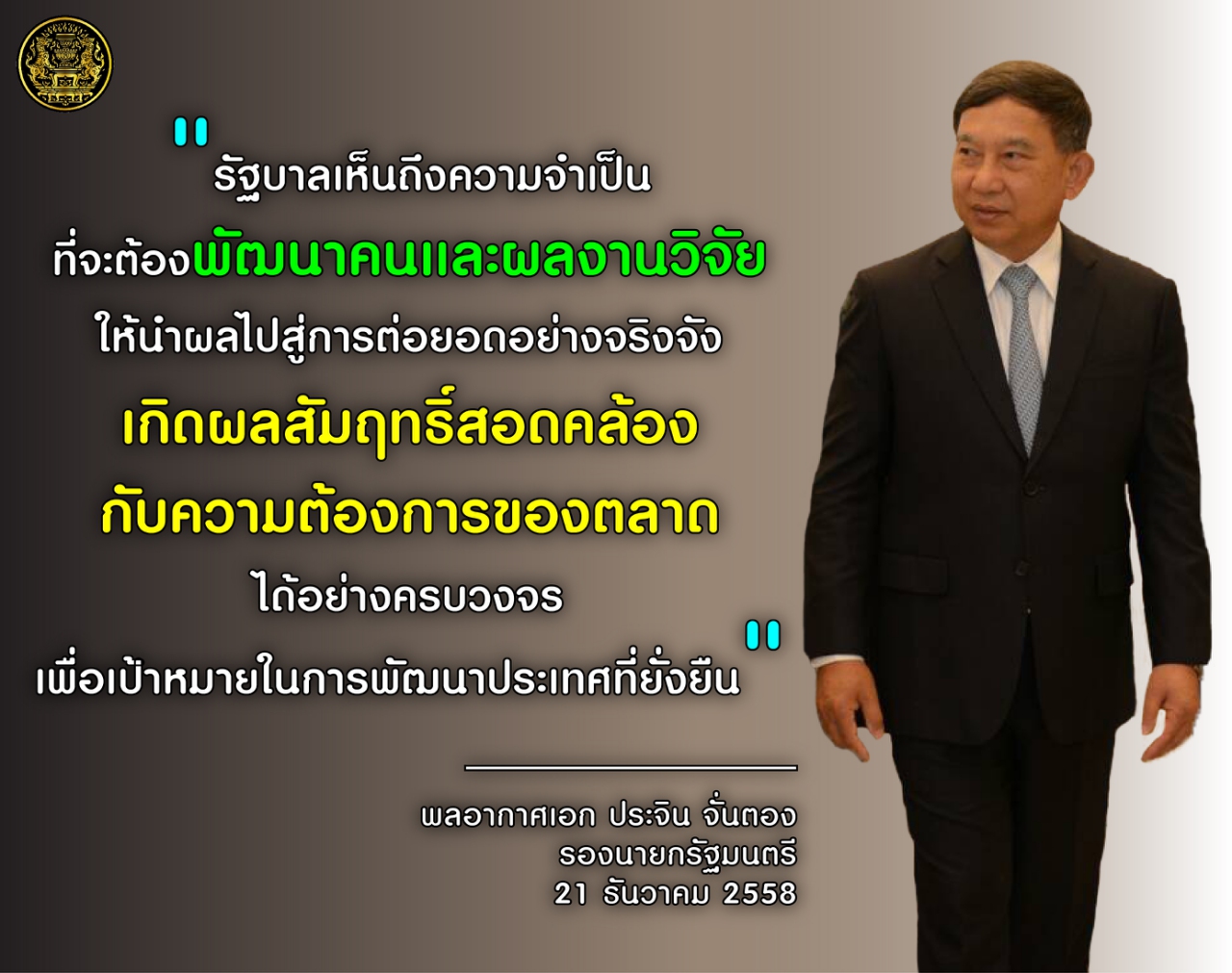 "รัฐบาลเห็นถึงความจำเป็น
ที่จะต้องพัฒนาคนและผลงานวิจัย
ให้นำผลไปสู่การต่อยอดอย่างจริงจัง
เกิดผลสัมฤทธิ์สอดคล้อง
กับความต้องการของตลาด
ได้อย่างครบวงจร
เพื่อเป้าหมายในการพัฒนาประเทศที่ยั่งยืน"

พลอากาศเอก ประจิน จั่นตอง
รองนายกรัฐมนตรี
21 ธันวาคม 2558