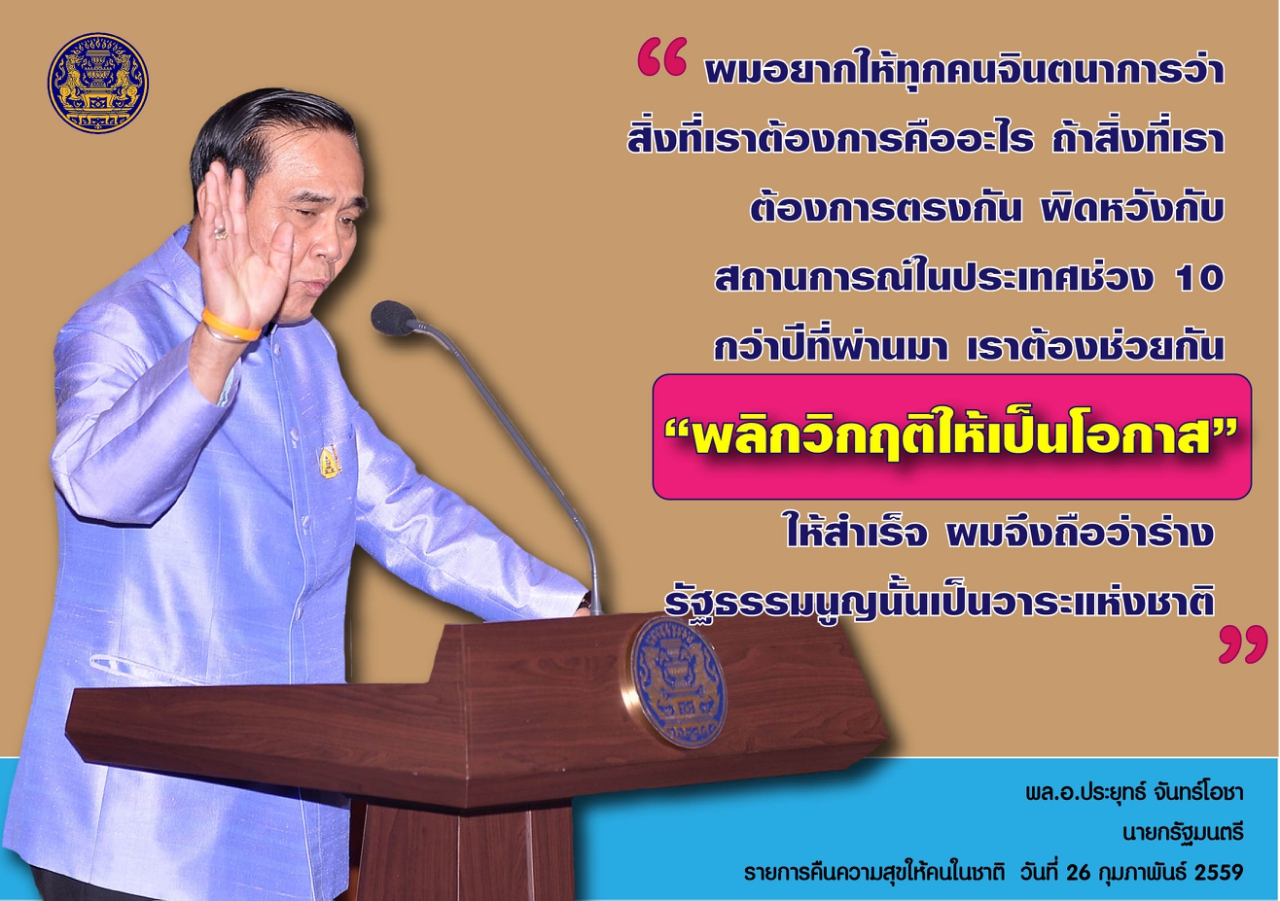 “ ผมอยากให้ทุกคนจินตนาการว่า สิ่งที่เราต้องการคืออะไร ถ้าสิ่งที่เราต้องการตรงกัน ผิดหวังกับสถานการณ์ในประเทศช่วง 10 กว่าปีที่ผ่านมา เราต้องช่วยกัน

“พลิกวิกฤติให้เป็นโอกาส”

ให้สำเร็จ ผมจึงถือว่าร่างรัฐธรรมนูญนั้นเป็นวาระแห่งชาติ ”

พล.อ.ประยุทธ์ จันทร์โอชา
นายกรัฐมนตรี
รายการคืนความสุขให้คนในชาติ วันที่ 26 กุมภาพันธ์ 2559