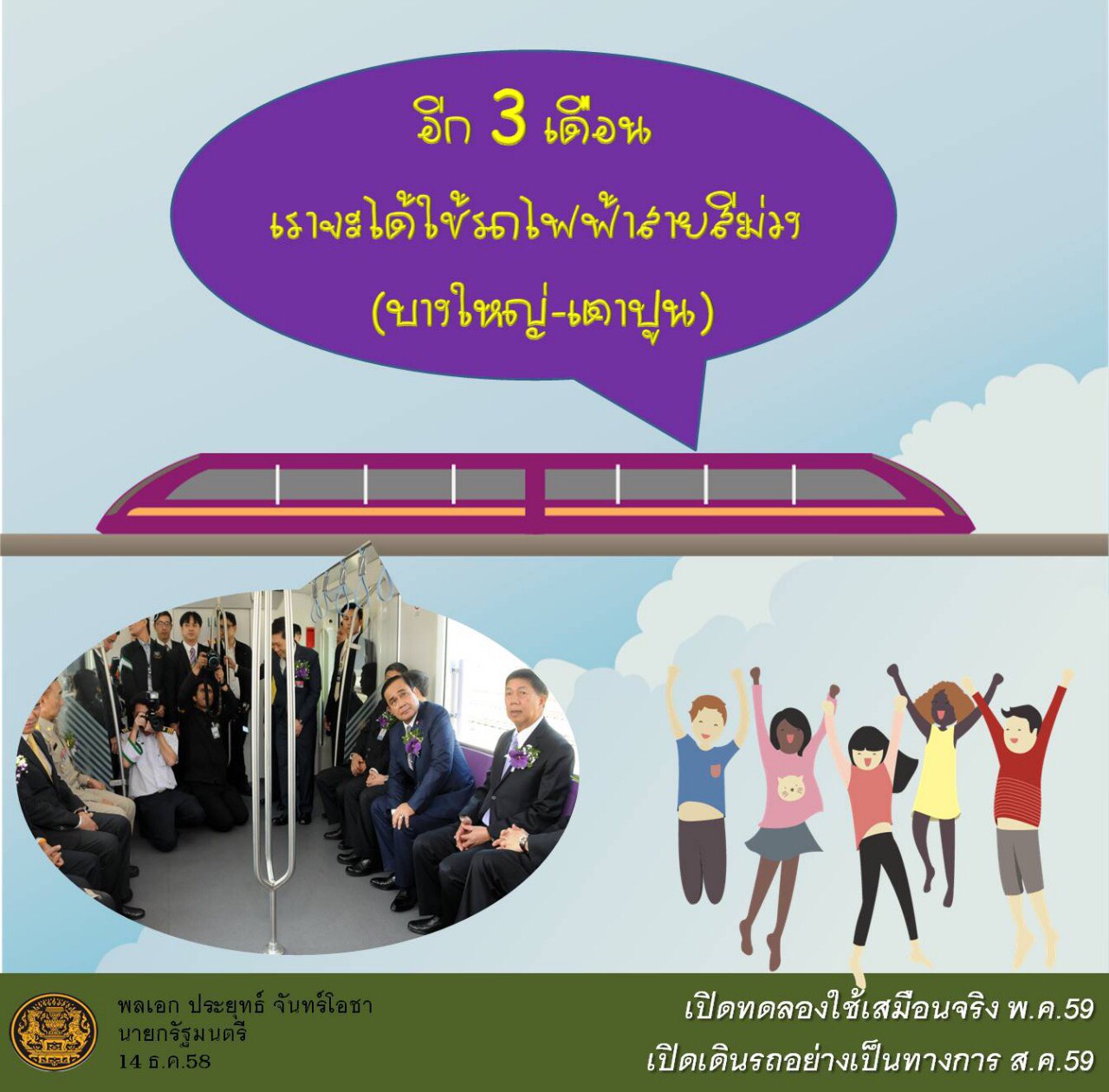 อีก 3 เดือน
เราจะได้ใช้รถไฟฟ้าสายสีม่วง
(บางใหญ่-เตาปูน)

พลเอก ประยุทธ์ จันทร์โอชา
นายกรัฐมนตรี
14 ธ.ค.58

เปิดทดลองใช้เสมือนจริง พ.ค.59
เปิดเดินรถอย่างเป็นทางการ ส.ค.59