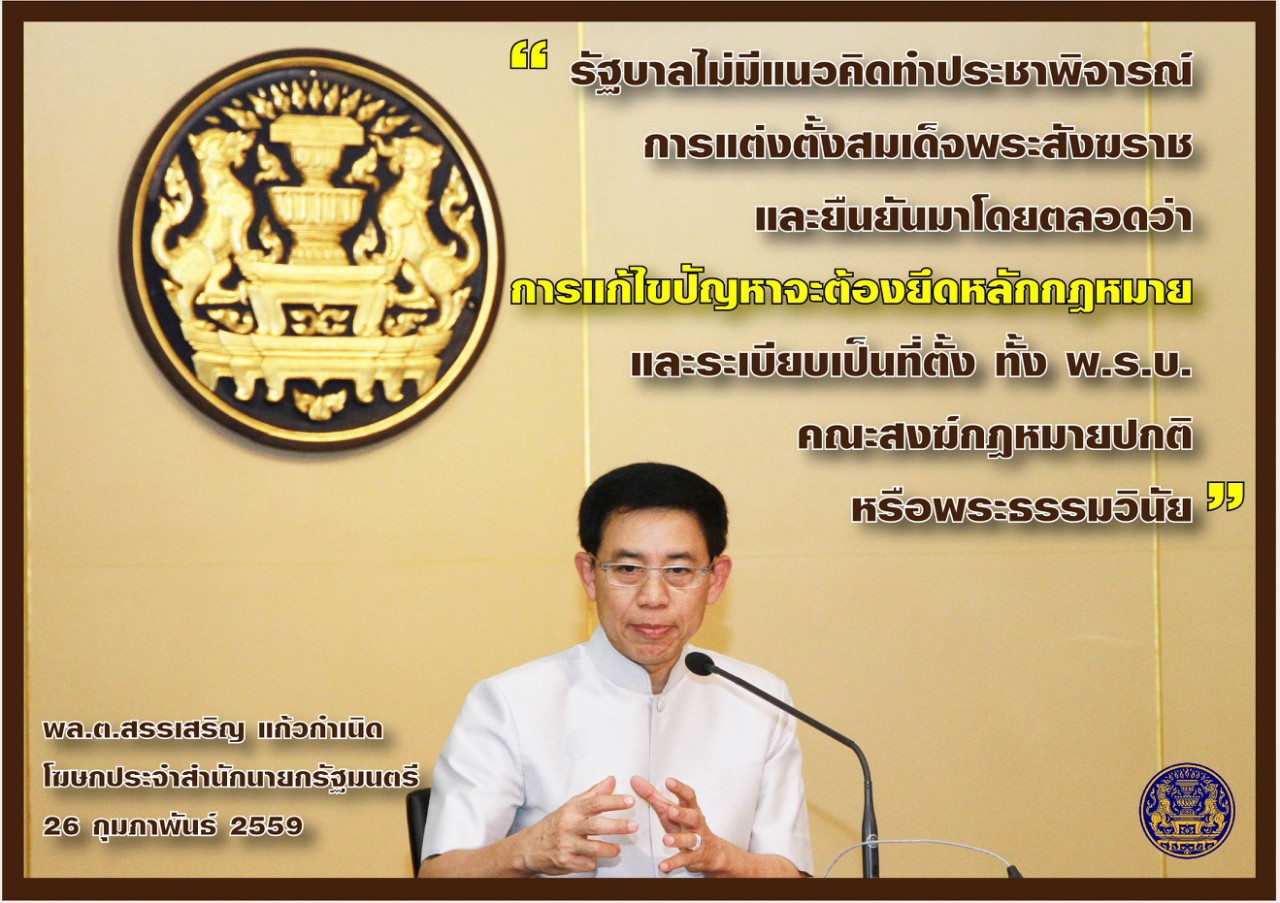 “ รัฐบาลไม่มีแนวคิดทำประชาพิจารณ์ การแต่งตั้งสมเด็จพระสังฆราช และยืนยันมาโดยตลอดว่า การแก้ไขปัญหาจะต้องยึดหลักกฎหมาย และระเบียบเป็นที่ตั้ง ทั้ง พ.ร.บ. คณะสงฆ์กฎหมายปกติ หรือพระธรรมวินัย ”

พล.ต.สรรเสริญ แก้วกำเนิด
โฆษกประจำสำนักนายกรัฐมนตรี
26 กุมภาพันธ์ 2559