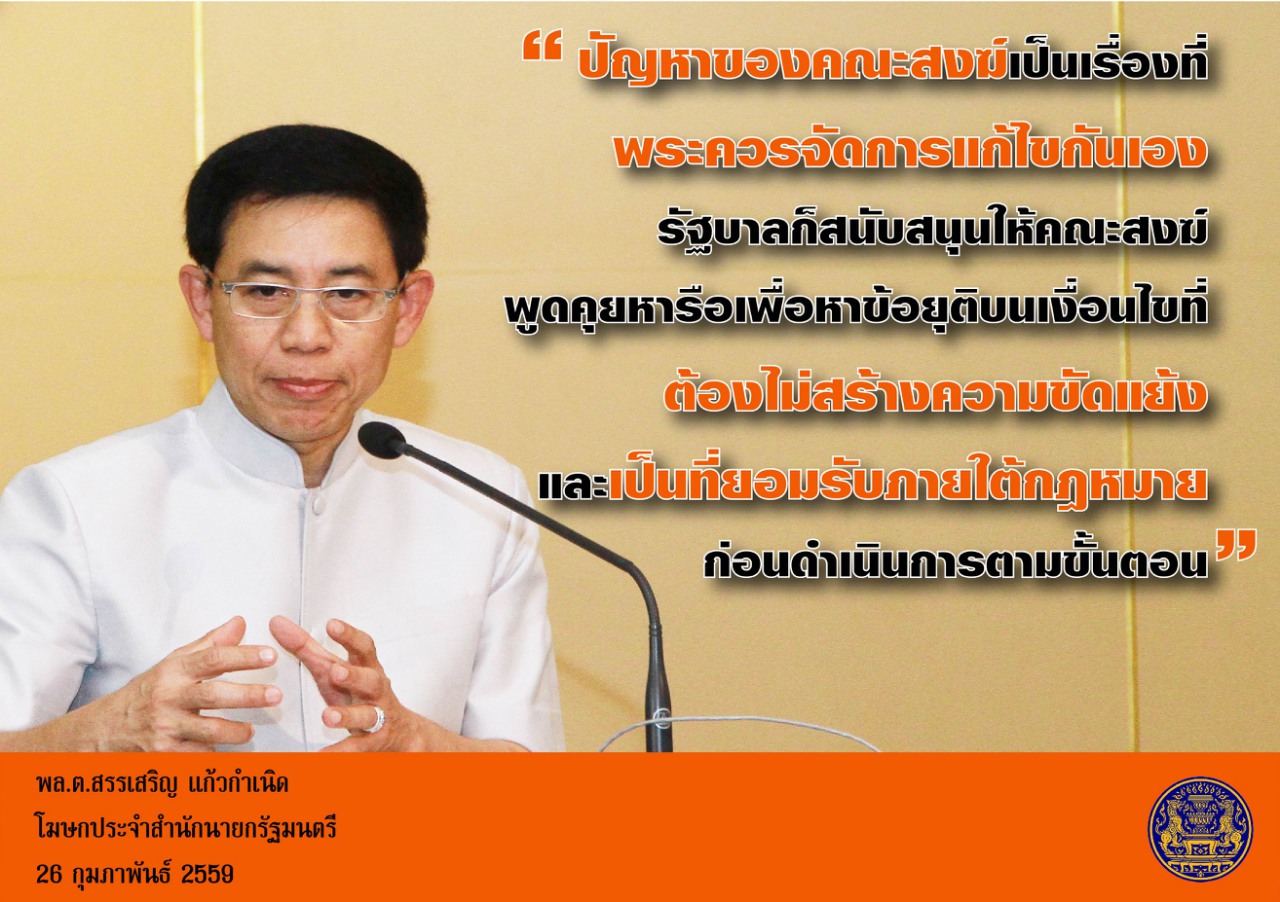 “ ปัญหาของคณะสงฆ์เป็นเรื่องที่ พระควรจัดการแก้ไขกันเอง รัฐบาลก็สนับสนุนให้คณะสงฆ์ พูดคุยหารือเพื่อหาข้อยุติบนเงื่อนไขที่ ต้องไม่สร้างความขัดแย้ง และเป็นที่ยอมรับภายใต้กฎหมาย ก่อนดำเนินการตามขั้นตอน ”

พล.ต.สรรเสริญ แก้วกำเนิด
โฆษกประจำสำนักนายกรัฐมนตรี
26 กุมภาพันธ์ 2559