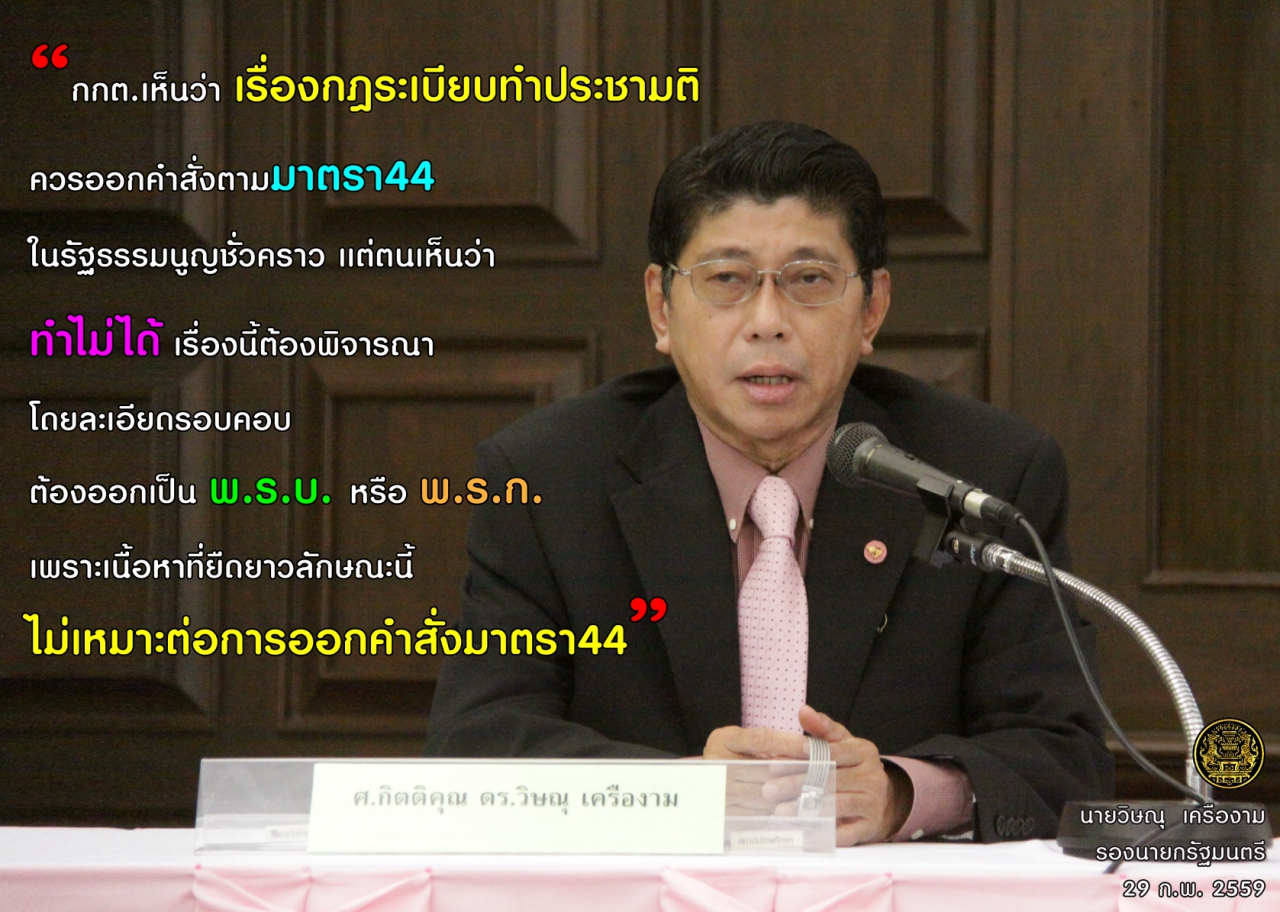 “กกต.เห็นว่า เรื่องกฎระเบียบทำประชามติ

ควรออกคำสั่งตามมาตรา44

ในรัฐธรรมนูญชั่วคราว แต่ตนเห็นว่า

ทำไม่ได้ เรื่องนี้ต้องพิจารณา

โดยละเอียดรอบคอบ

ต้องออกเป็น พ.ร.บ. หรือ พ.ร.ก.

เพราะเนื้อหาที่ยืดยาวลักษณะนี้

ไม่เหมาะต่อการออกคำสั่งมาตรา44”

ศ.กิตติคุณ ดร.วิษณุ เครืองาม

นายวิษณุ เครืองาม
รองนายกรัฐมนตรี
29 ก.พ. 2559