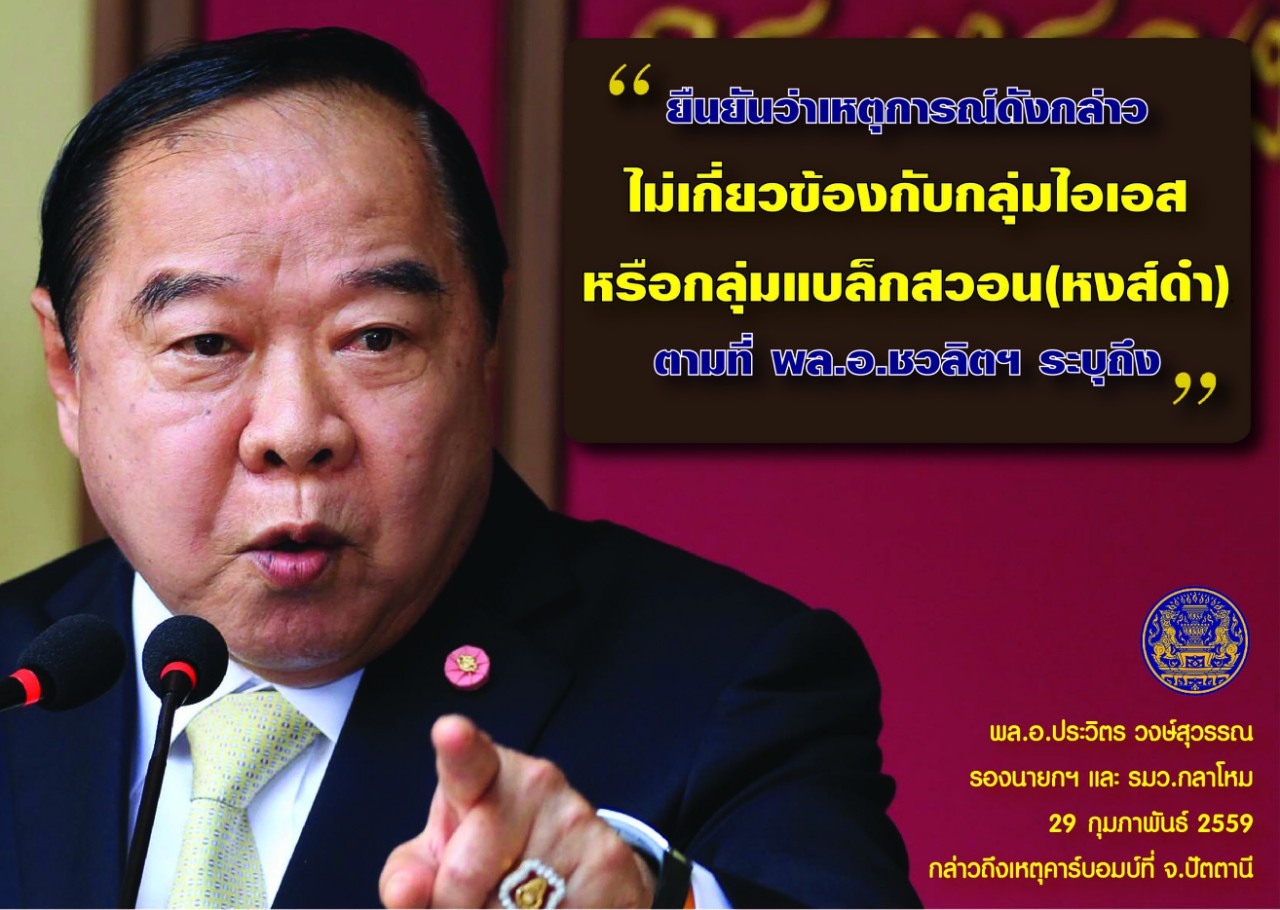 “ ยืนยันว่าเหตุการณ์ดังกล่าว ไม่เกี่ยวข้องกับกลุ่มไอเอส หรือกลุ่มแบล็กสวอน(หงส์ดำ) ตามที่ พล.อ.ชวลิตฯ ระบุถึง ”

พล.อ.ประวิตร วงษ์สุวรรณ
รองนายกฯ และ รมว.กลาโหม
29 กุมภาพันธ์ 2559
กล่าวถึงเหตุคาร์บอมบ์ที่ จ.ปัตตานี