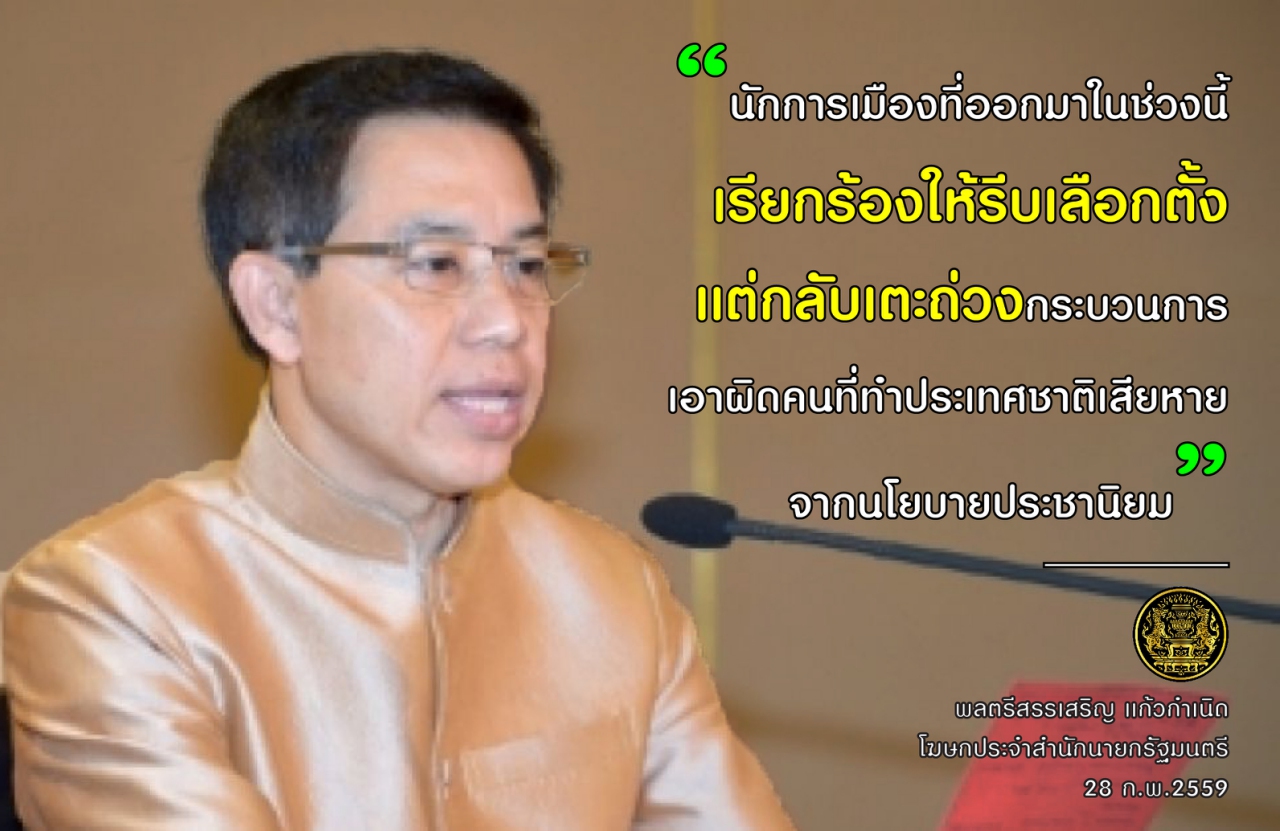 “ นักการเมืองที่ออกมาในช่วงนี้
เรียกร้องให้รีบเลือกตั้ง
แต่กลับเตะถ่วงกระบวนการ
เอาผิดคนที่ทำประเทศชาติเสียหาย
จากนโยบายประชานิยม ”

พลตรีสรรเสริญ แก้วกำเนิด
โฆษกประจำสำนักนายกรัฐมนตรี
28 ก.พ.2559