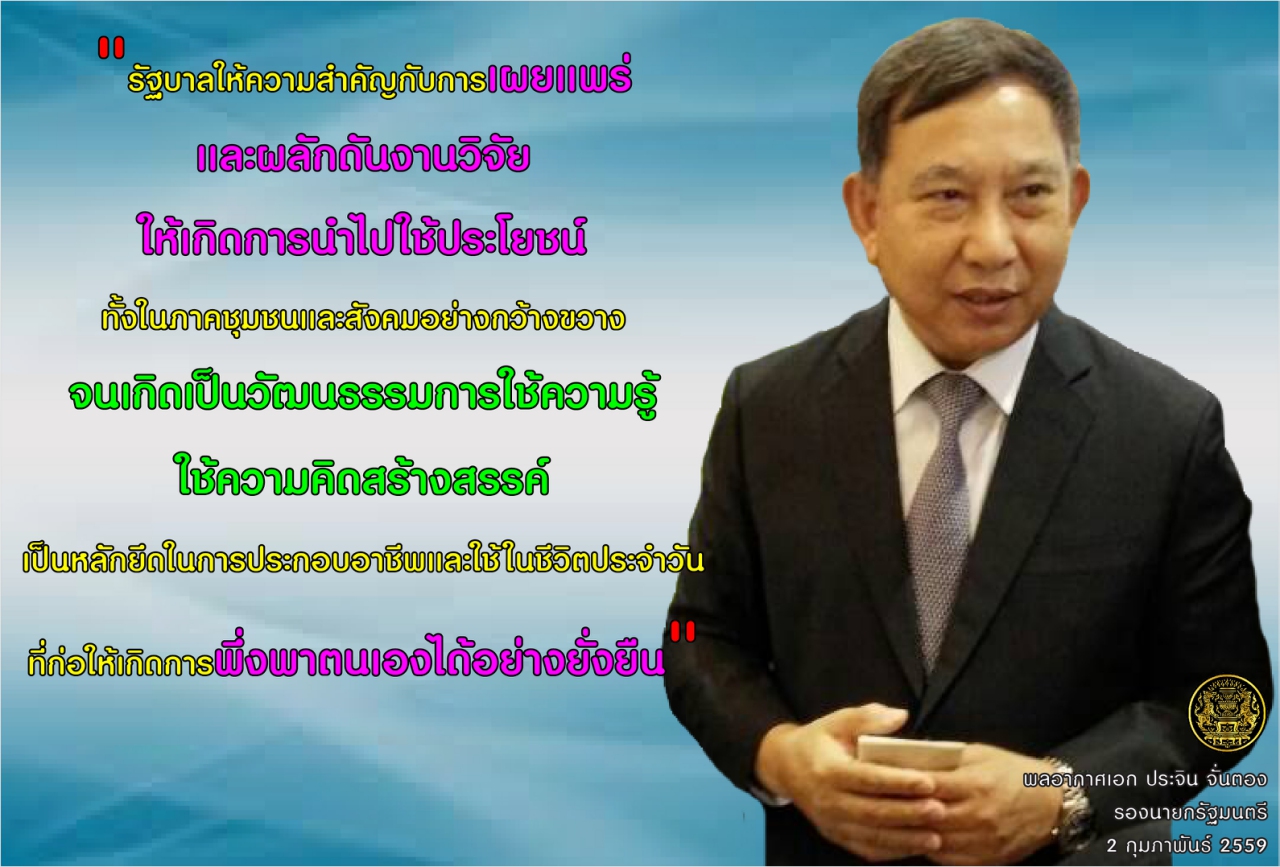 "รัฐบาลให้ความสำคัญกับการเผยแพร่

และผลักดันงานวิจัย

ให้เกิดการนำไปใช้ประโยชน์

ทั้งในภาคชุมชนและสังคมอย่างกว้างขวาง

จนเกิดเป็นวัฒนธรรมการใช้ความรู้

ใช้ความคิดสร้างสรรค์

เป็นหลักยึดในการประกอบอาชีพและใช้ในชีวิตประจำวัน

ที่ก่อให้เกิดการพึ่งพาตนเองได้อย่างยั่งยืน"

พลอากาศเอก ประจิน จั่นตอง
รองนายกรัฐมนตรี
2 กุมภาพันธ์ 2559