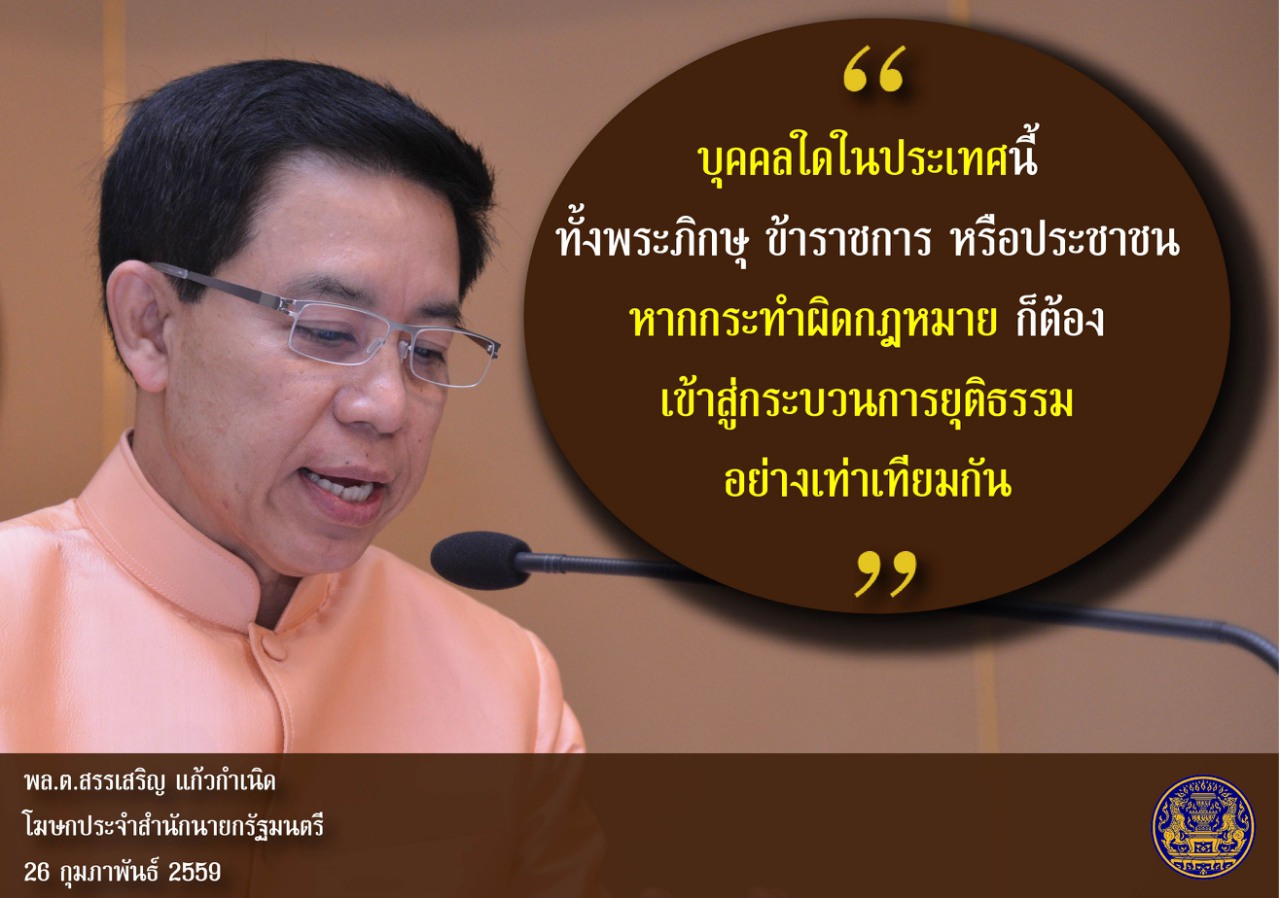 “

บุคคลใดในประเทศนี้
ทั้งพระภิกษุ ข้าราชการ หรือประชาชน
หากกระทำผิดกฎหมาย ก็ต้อง
เข้าสู่กระบวนการยุติธรรม
อย่างเท่าเทียมกัน

”

พล.ต.สรรเสริญ แก้วกำเนิด
โฆษกประจำสำนักนายกรัฐมนตรี
26 กุมภาพันธ์ 2559