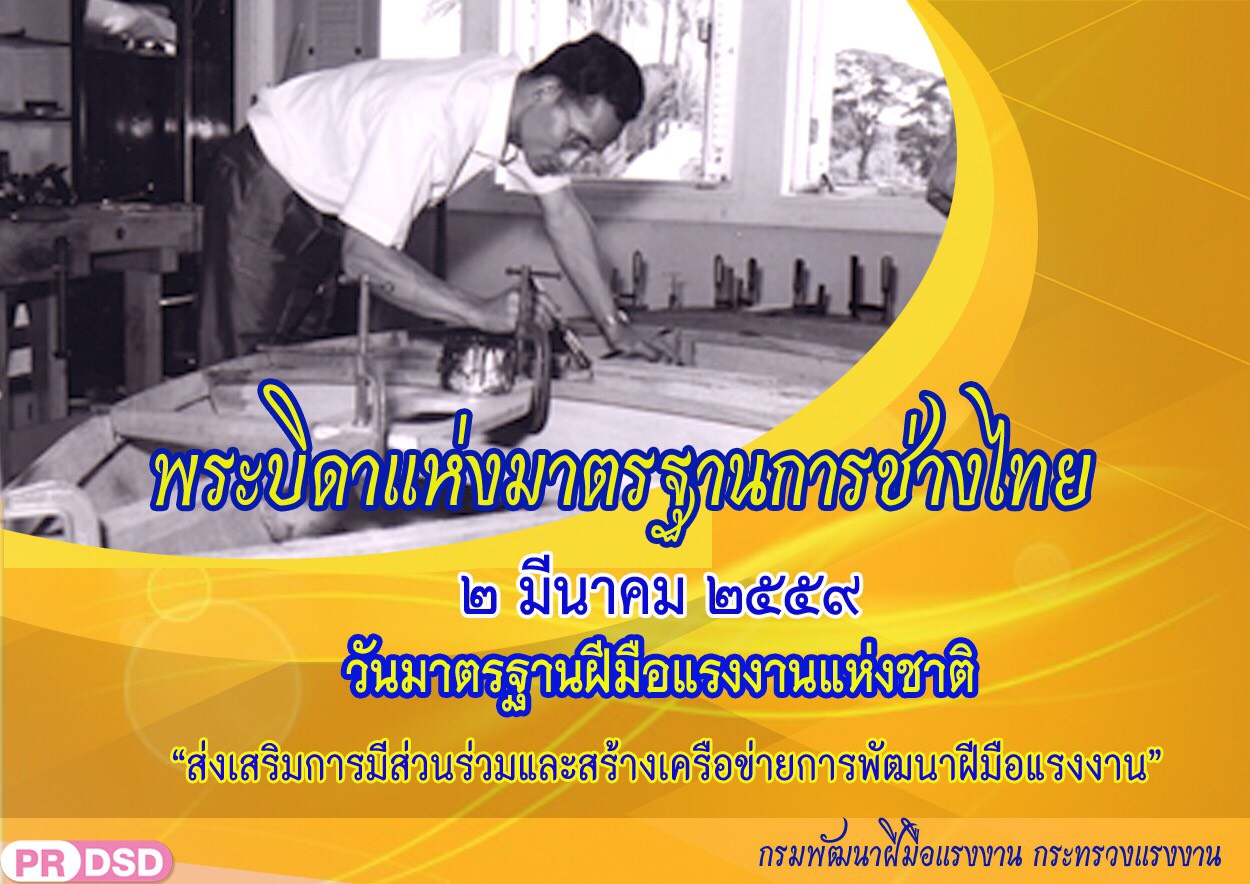 พระบิดาแห่งมาตรฐานการช่างไทย

๒ มีนาคม ๒๕๕๙

วันมาตรฐานฝีมือแรงงานแห่งชาติ

“ส่งเสริมการมีส่วนร่วมและสร้างเครือข่ายการพัฒนาฝีมือแรงงาน”

PR DSD

กรมพัฒนาฝีมือแรงงาน กระทรวงแรงงาน