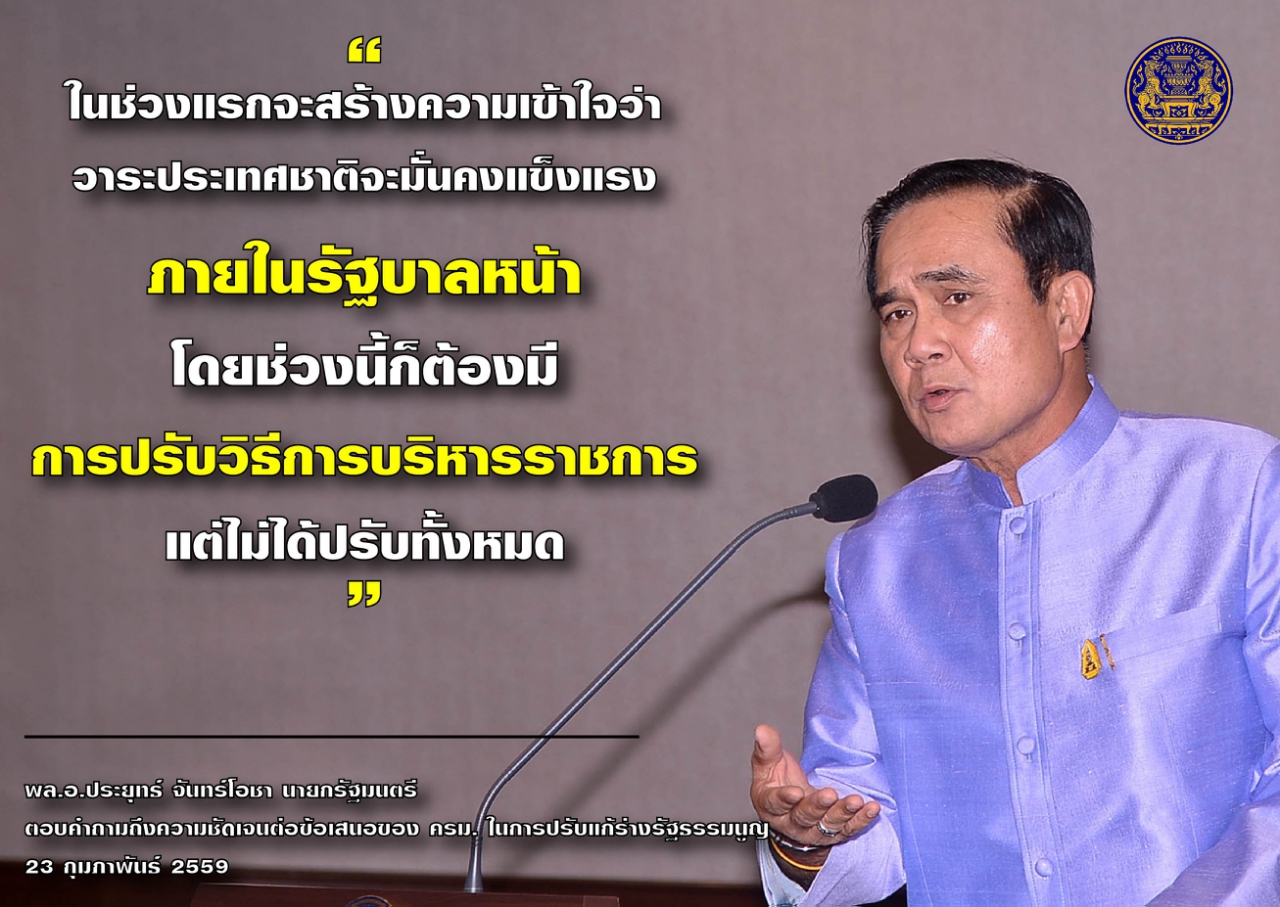 “
ในช่วงแรกจะสร้างความเข้าใจว่า
วาระประเทศชาติจะมั่นคงแข็งแรง
ภายในรัฐบาลหน้า
โดยช่วงนี้ก็ต้องมี
การปรับวิธีการบริหารราชการ
แต่ไม่ได้ปรับทั้งหมด
”

พล.อ.ประยุทธ์ จันทร์โอชา นายกรัฐมนตรี
ตอบคำถามถึงความชัดเจนต่อข้อเสนอของ ครม. ในการปรับแก้ร่างรัฐธรรมนูญ
23 กุมภาพันธ์ 2559