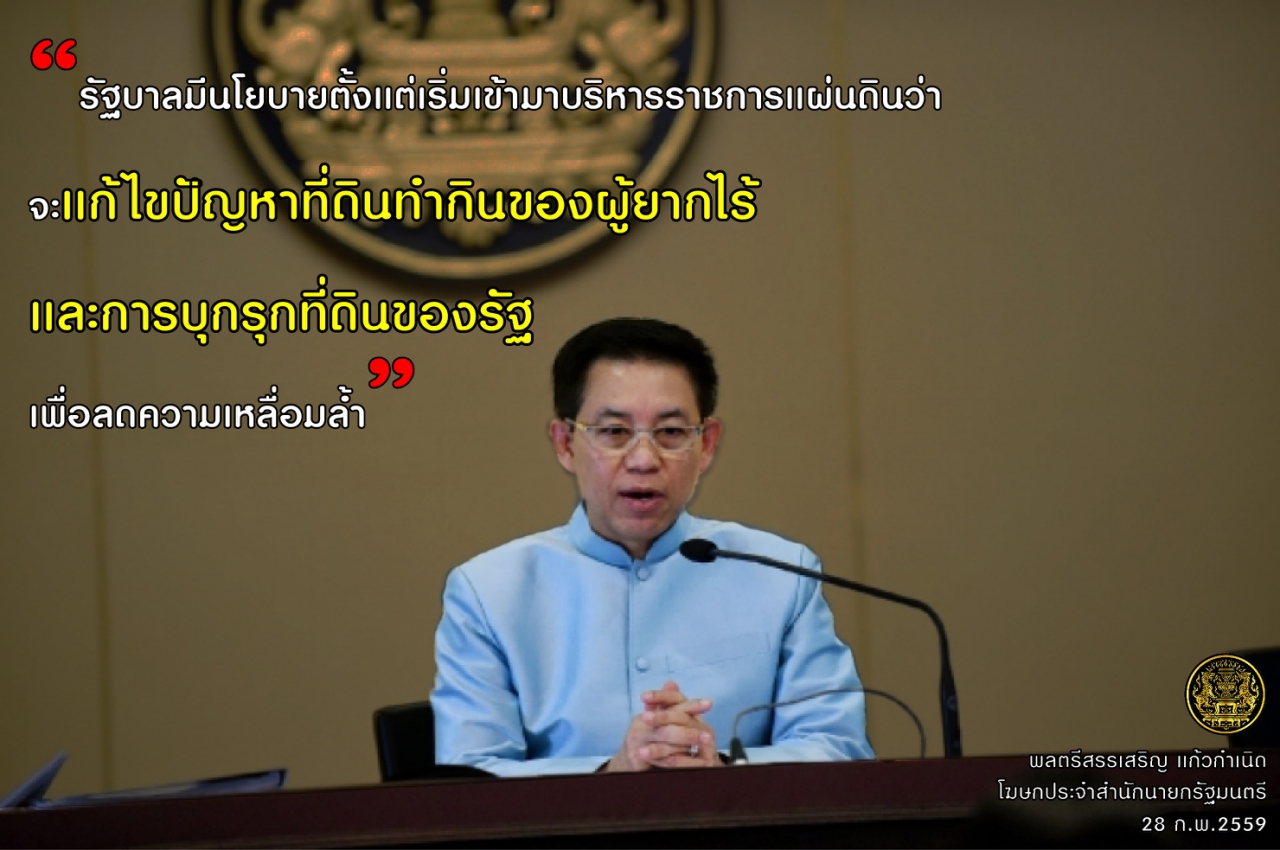 “ รัฐบาลมีนโยบายตั้งแต่เริ่มเข้ามาบริหารราชการแผ่นดินว่า

จะแก้ไขปัญหาที่ดินทำกินของผู้ยากไร้

และการบุกรุกที่ดินของรัฐ

เพื่อลดความเหลื่อมล้ำ ”

พลตรีสรรเสริญ แก้วกำเนิด
โฆษกประจำสำนักนายกรัฐมนตรี
28 ก.พ.2559