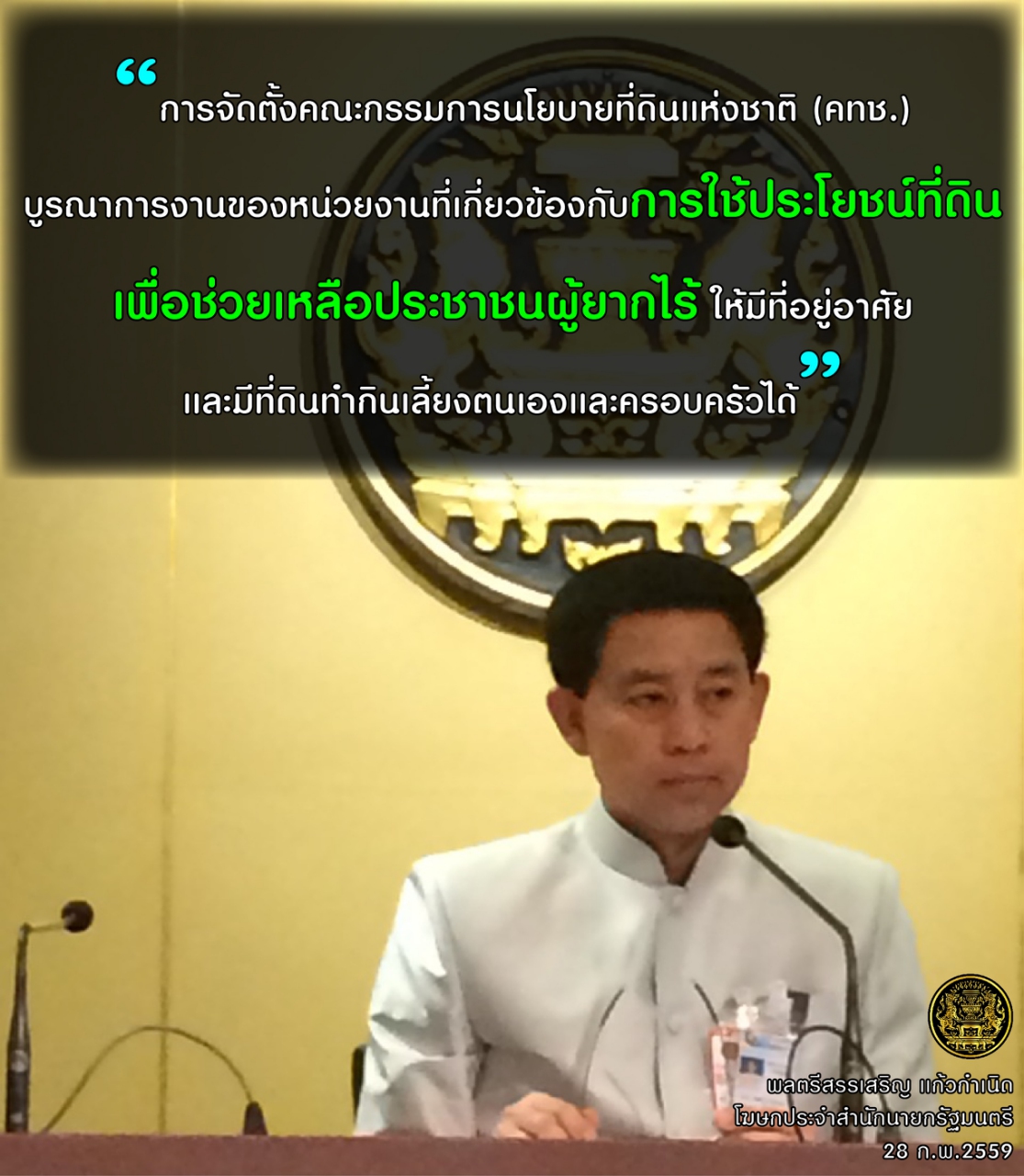 “การจัดตั้งคณะกรรมการนโยบายที่ดินแห่งชาติ (คทช.) บูรณาการงานของหน่วยงานที่เกี่ยวข้องกับการใช้ประโยชน์ที่ดิน เพื่อช่วยเหลือประชาชนผู้ยากไร้ ให้มีที่อยู่อาศัย และมีที่ดินทำกินเลี้ยงตนเองและครอบครัวได้”

พลตรีสรรเสริญ แก้วกำเนิด
โฆษกประจำสำนักนายกรัฐมนตรี
28 ก.พ.2559