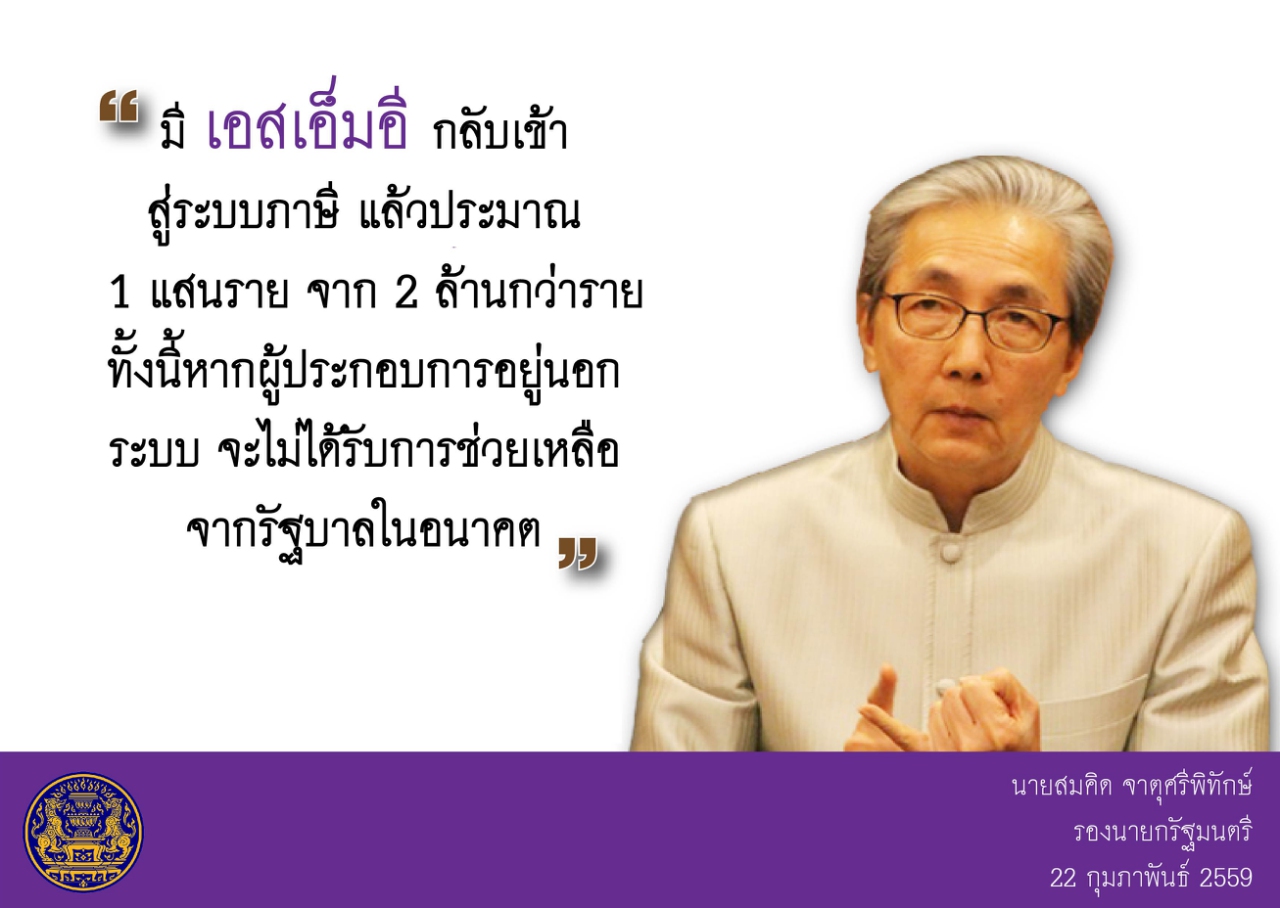 “ มี เอสเอ็มอี กลับเข้าสู่ระบบภาษี แล้วประมาณ 1 แสนราย จาก 2 ล้านกว่าราย ทั้งนี้หากผู้ประกอบการอยู่นอกระบบ จะไม่ได้รับการช่วยเหลือจากรัฐบาลในอนาคต ”

นายสมคิด จาตุศรีพิทักษ์
รองนายกรัฐมนตรี
22 กุมภาพันธ์ 2559