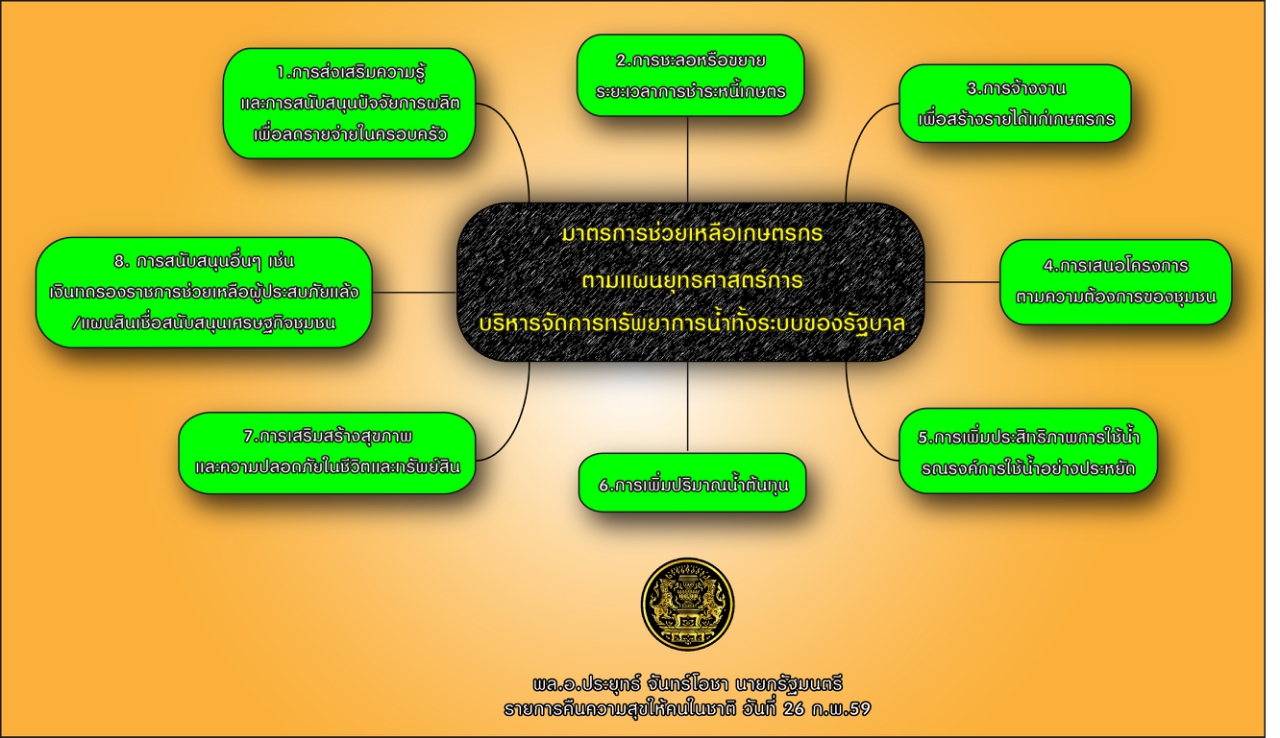 มาตรการช่วยเหลือเกษตรกร
ตามแผนยุทธศาสตร์การ
บริหารจัดการทรัพยากรน้ำทั้งระบบของรัฐบาล

1.การส่งเสริมความรู้
และการสนับสนุนปัจจัยการผลิต
เพื่อลดรายจ่ายในครอบครัว

2.การชะลอหรือขยาย
ระยะเวลาการชำระหนี้เกษตร

3.การจ้างงาน
เพื่อสร้างรายได้แก่เกษตรกร

4.การเสนอโครงการ
ตามความต้องการของชุมชน

5.การเพิ่มประสิทธิภาพการใช้น้ำ
รณรงค์การใช้น้ำอย่างประหยัด

6.การเพิ่มปริมาณน้ำต้นทุน

7.การเสริมสร้างสุขภาพ
และความปลอดภัยในชีวิตและทรัพย์สิน

8. การสนับสนุนอื่นๆ เช่น
เงินทดรองราชการช่วยเหลือผู้ประสบภัยแล้ง
/แผนสินเชื่อสนับสนุนเศรษฐกิจชุมชน

พล.อ.ประยุทธ์ จันทร์โอชา นายกรัฐมนตรี
รายการคืนความสุขให้คนในชาติ วันที่ 26 ก.พ.59