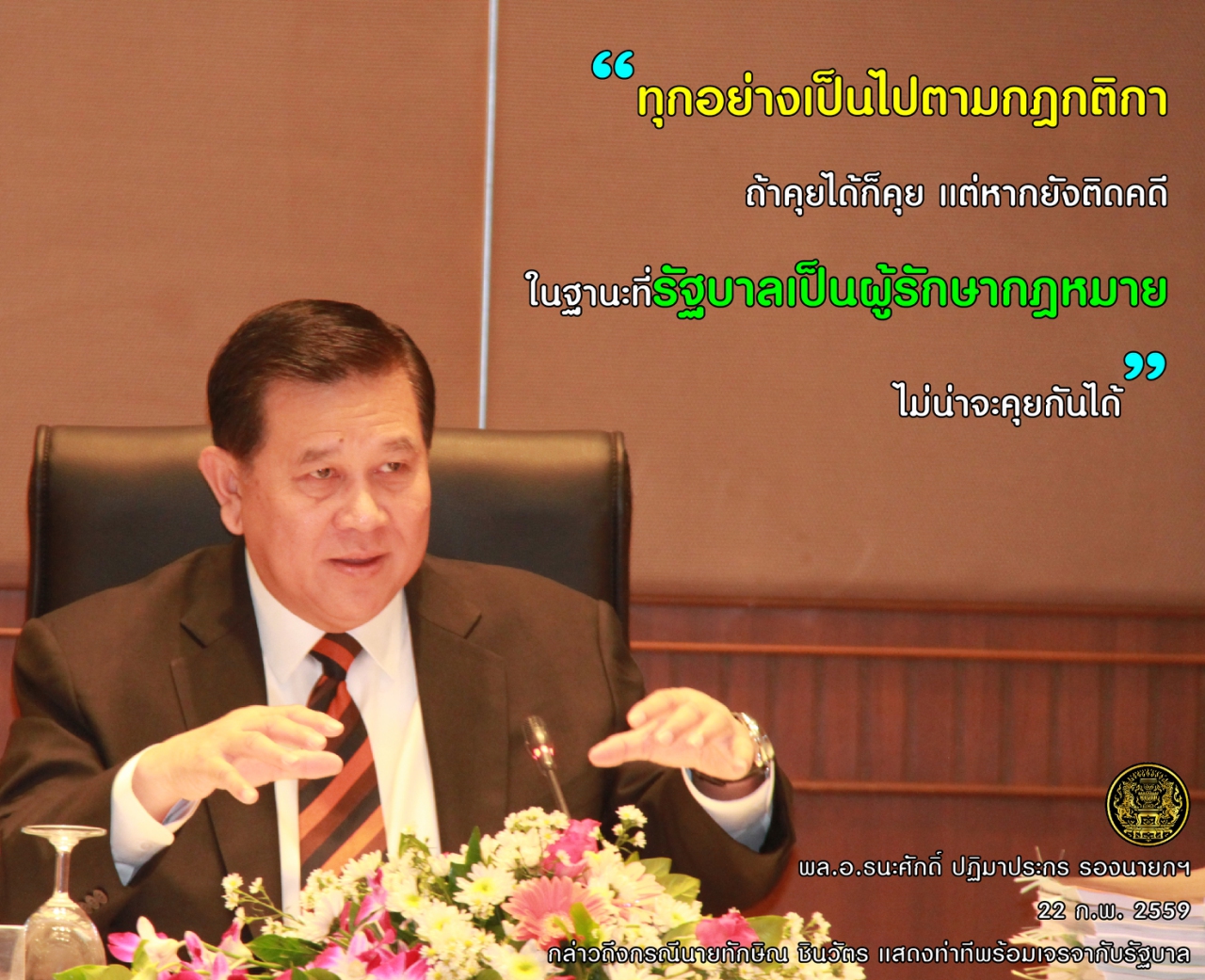 “ทุกอย่างเป็นไปตามกฎกติกา

ถ้าคุยได้ก็คุย แต่หากยังติดคดี

ในฐานะที่รัฐบาลเป็นผู้รักษากฎหมาย

ไม่น่าจะคุยกันได้”

พล.อ.ธนะศักดิ์ ปฏิมาประกร รองนายกฯ

22 ก.พ. 2559

กล่าวถึงกรณีนายทักษิณ ชินวัตร แสดงท่าทีพร้อมเจรจากับรัฐบาล