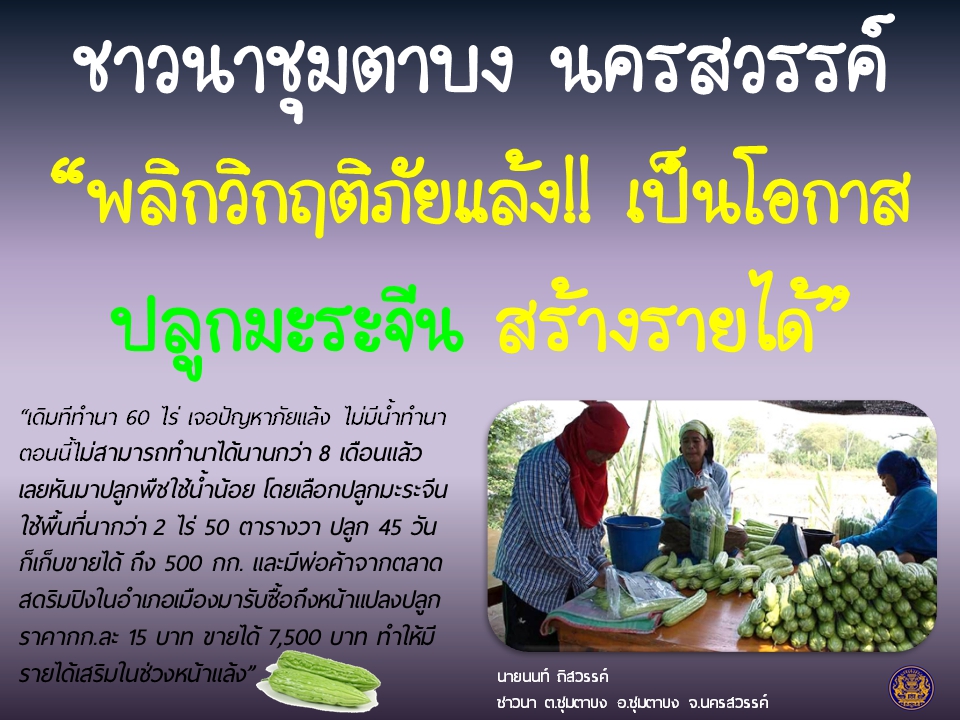 ชาวนาชุมตาบง นครสวรรค์

“พลิกวิกฤติภัยแล้ง!! เป็นโอกาส ปลูกมะระจีน สร้างรายได้”

“เดิมทีทำนา 60 ไร่ เจอปัญหาภัยแล้ง ไม่มีน้ำทำนา ตอนนี้ไม่สามารถทำนาได้นานกว่า 8 เดือนแล้ว เลยหันมาปลูกพืชใช้น้ำน้อย โดยเลือกปลูกมะระจีน ใช้พื้นที่นากว่า 2 ไร่ 50 ตารางวา ปลูก 45 วัน ก็เก็บขายได้ ถึง 500 กก. และมีพ่อค้าจากตลาดสดริมปิงในอำเภอเมืองมารับซื้อถึงหน้าแปลงปลูก ราคากก.ละ 15 บาท ขายได้ 7,500 บาท ทำให้มีรายได้เสริมในช่วงหน้าแล้ง”

นายนนท์ ถิสวรรค์
ชาวนา ต.ชุมตาบง อ.ชุมตาบง จ.นครสวรรค์