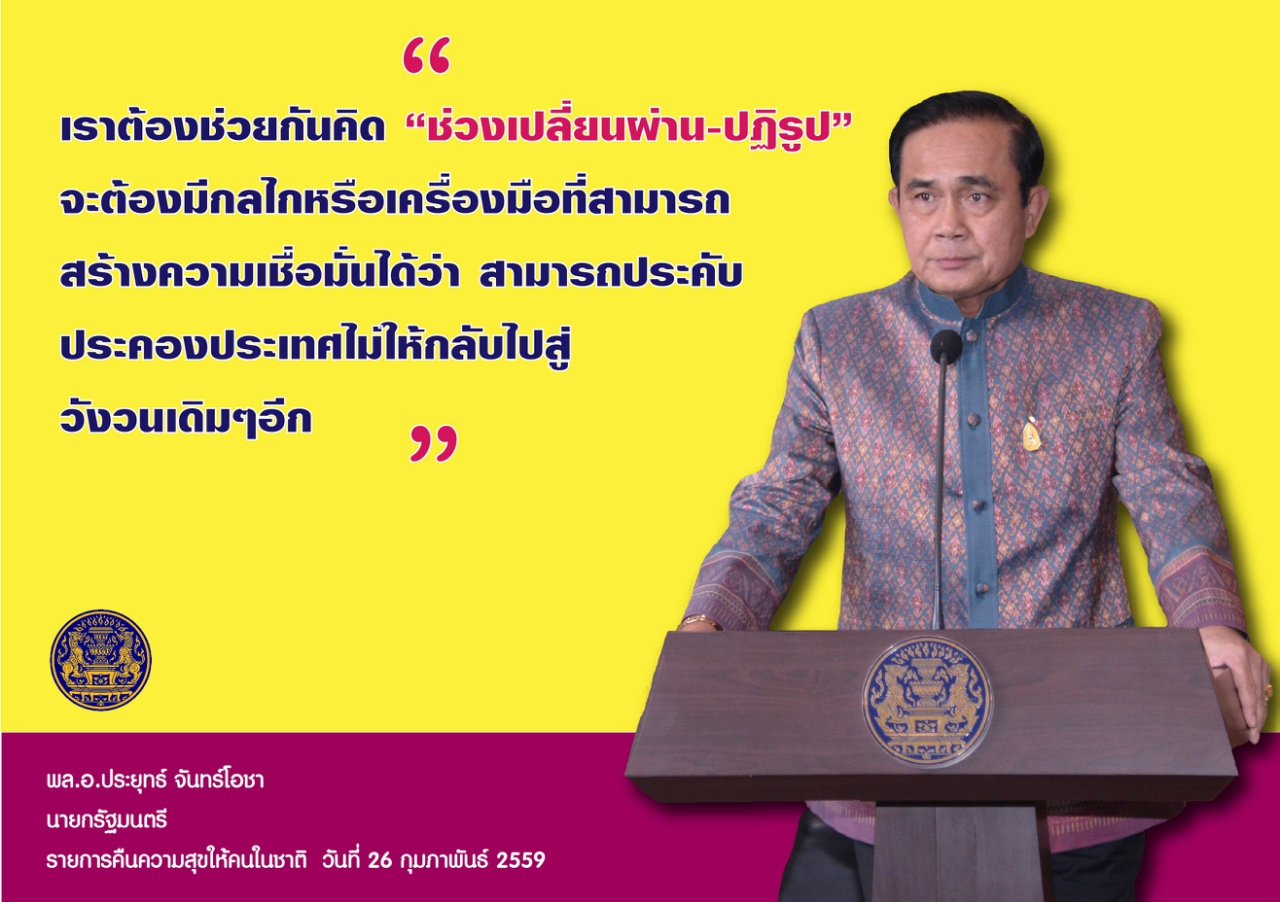 “

เราต้องช่วยกันคิด “ช่วงเปลี่ยนผ่าน-ปฏิรูป” จะต้องมีกลไกหรือเครื่องมือที่สามารถสร้างความเชื่อมั่นได้ว่า สามารถประคับประคองประเทศไม่ให้กลับไปสู่วังวนเดิมๆอีก

”

พล.อ.ประยุทธ์ จันทร์โอชา
นายกรัฐมนตรี
รายการคืนความสุขให้คนในชาติ วันที่ 26 กุมภาพันธ์ 2559