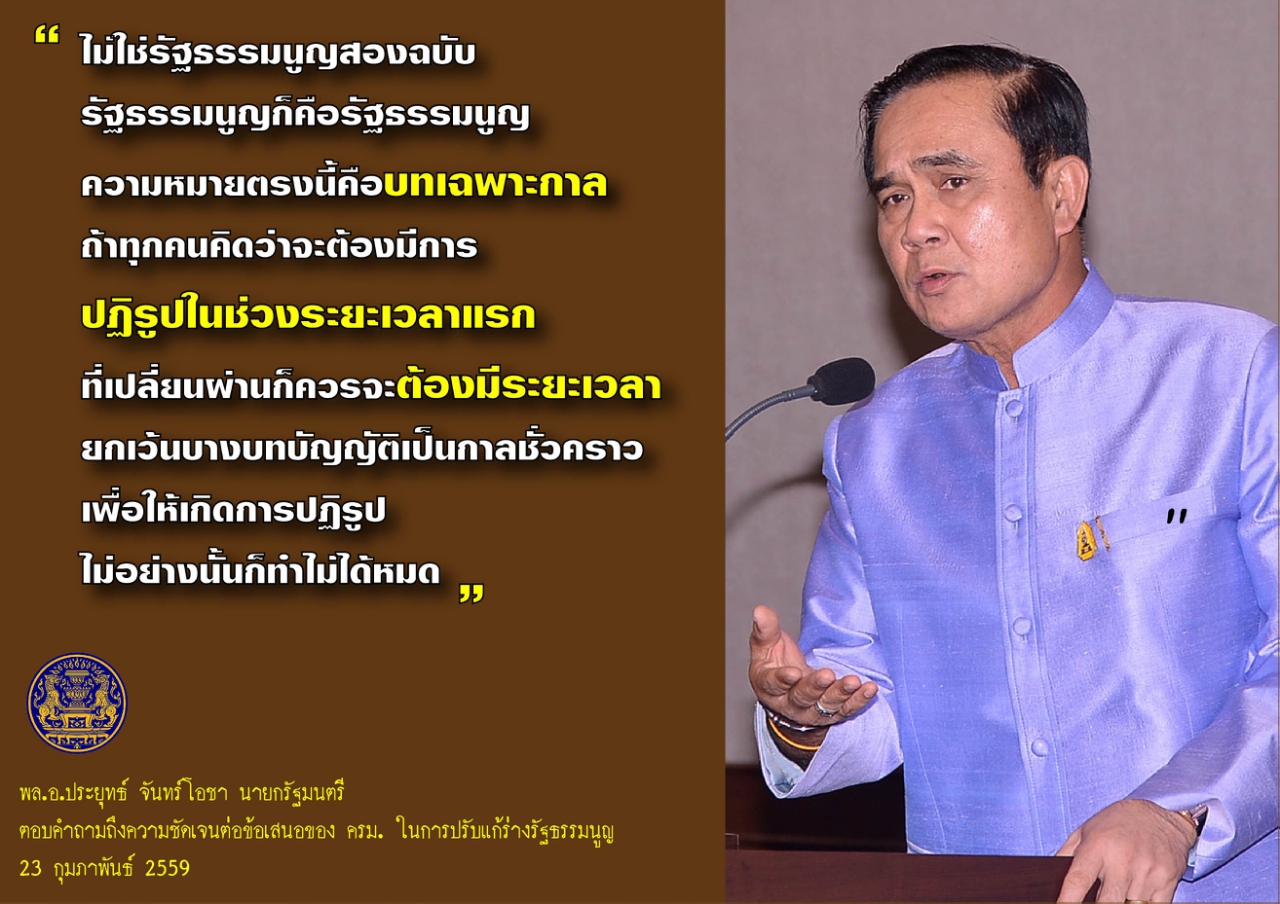 “ ไม่ใช่รัฐธรรมนูญสองฉบับ
รัฐธรรมนูญก็คือรัฐธรรมนูญ
ความหมายตรงนี้คือบทเฉพาะกาล
ถ้าทุกคนคิดว่าจะต้องมีการ
ปฏิรูปในช่วงระยะเวลาแรก
ที่เปลี่ยนผ่านก็ควรจะต้องมีระยะเวลา
ยกเว้นบางบทบัญญัติเป็นกาลชั่วคราว
เพื่อให้เกิดการปฏิรูป
ไม่อย่างนั้นก็ทำไม่ได้หมด ”

พล.อ.ประยุทธ์ จันทร์โอชา นายกรัฐมนตรี
ตอบคำถามถึงความชัดเจนต่อข้อเสนอของ ครม. ในการปรับแก้ร่างรัฐธรรมนูญ
23 กุมภาพันธ์ 2559