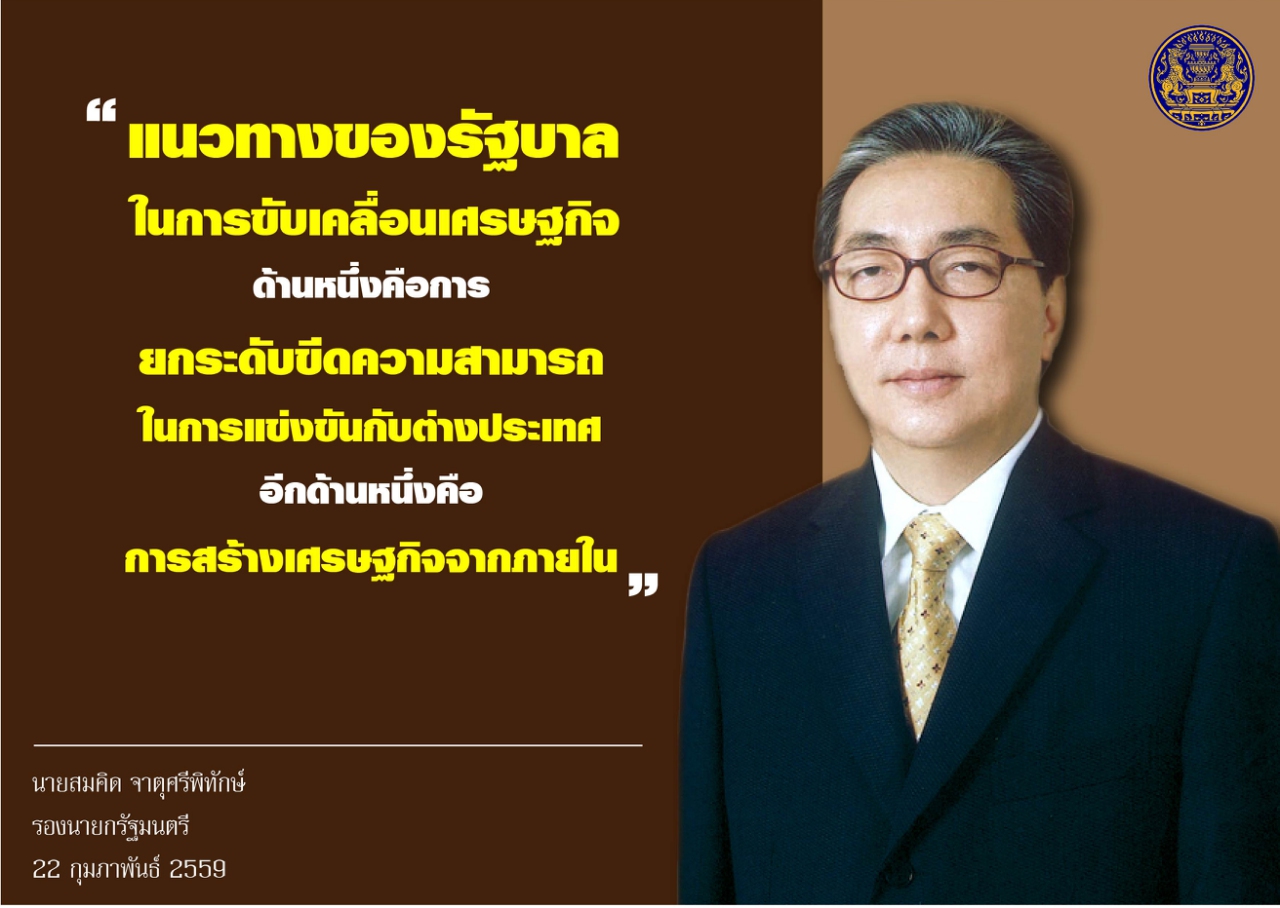 “ แนวทางของรัฐบาล
ในการขับเคลื่อนเศรษฐกิจ
ด้านหนึ่งคือการ
ยกระดับขีดความสามารถ
ในการแข่งขันกับต่างประเทศ
อีกด้านหนึ่งคือ
การสร้างเศรษฐกิจจากภายใน ”

นายสมคิด จาตุศรีพิทักษ์
รองนายกรัฐมนตรี
22 กุมภาพันธ์ 2559