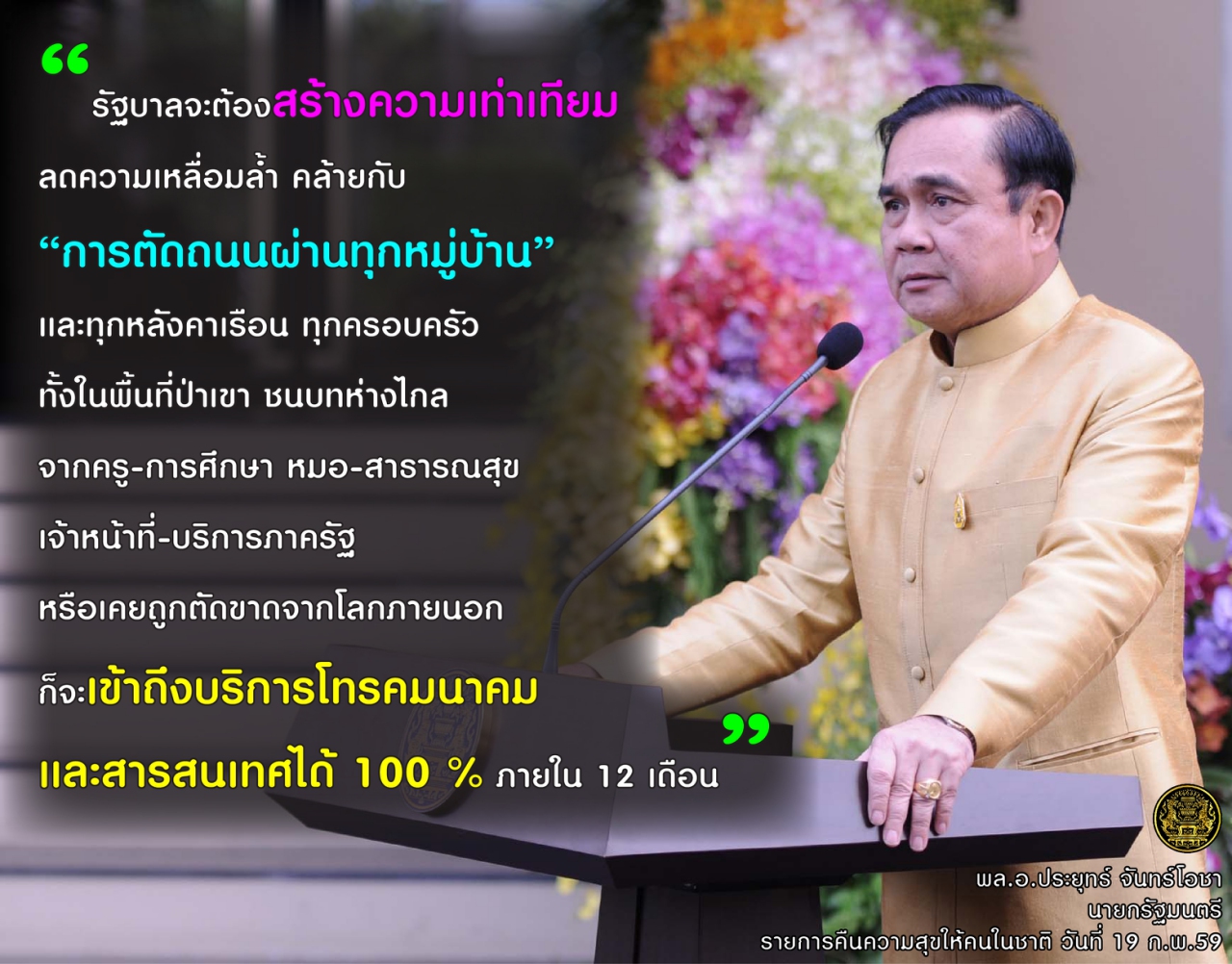 “ รัฐบาลจะต้องสร้างความเท่าเทียม ลดความเหลื่อมล้ำ คล้ายกับ “การตัดถนนผ่านทุกหมู่บ้าน” และทุกหลังคาเรือน ทุกครอบครัว ทั้งในพื้นที่ป่าเขา ชนบทห่างไกล จากครู-การศึกษา หมอ-สาธารณสุข เจ้าหน้าที่-บริการภาครัฐ หรือเคยถูกตัดขาดจากโลกภายนอก ก็จะเข้าถึงบริการโทรคมนาคม และสารสนเทศได้ 100 % ภายใน 12 เดือน ”

พล.อ.ประยุทธ์ จันทร์โอชา
นายกรัฐมนตรี
รายการคืนความสุขให้คนในชาติ วันที่ 19 ก.พ.59